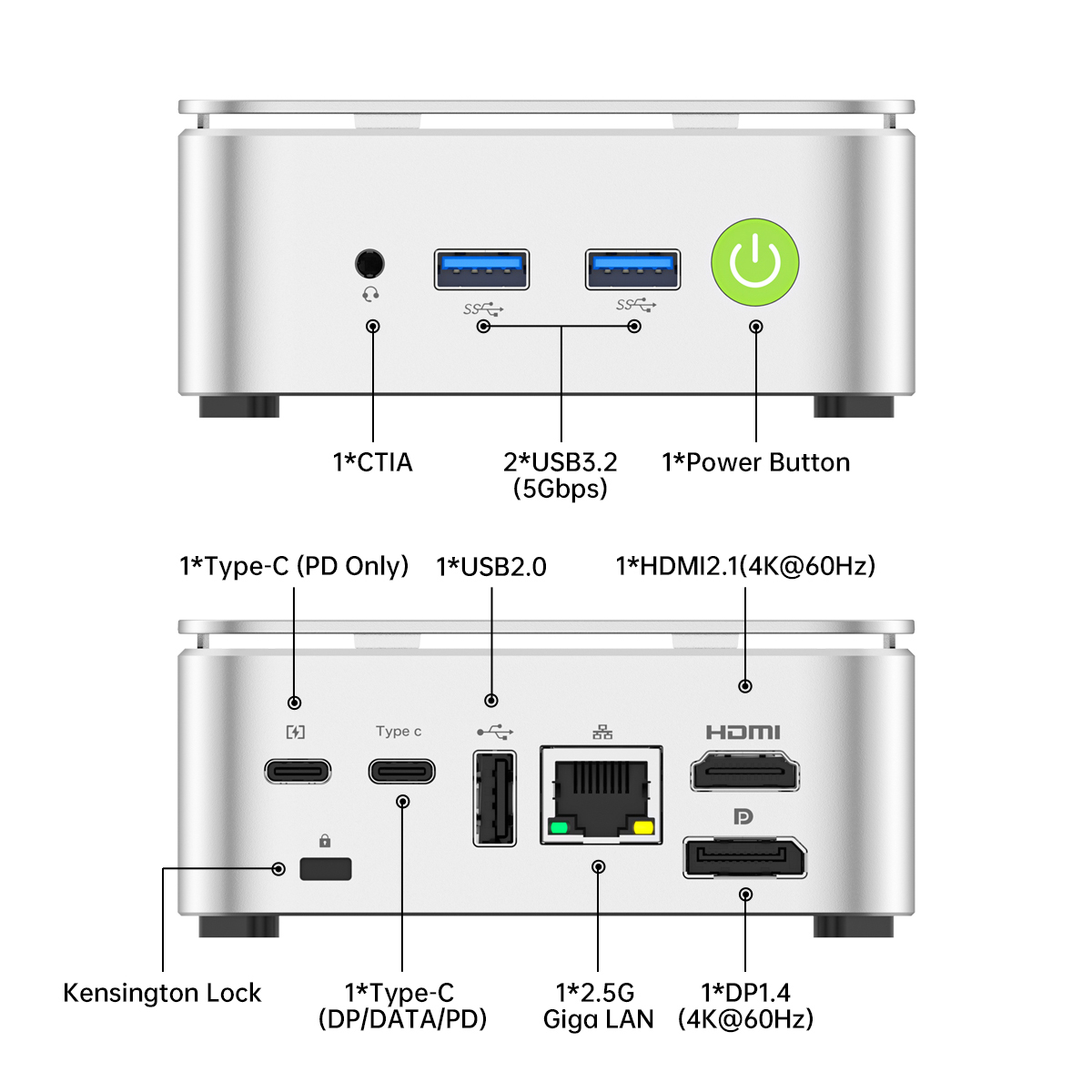 SS

SS

1*CTIA

2*USB3.2
(5Gbps)

1*Power Button

1*Type-C (PD Only)

1*USB2.0

1*HDMI2.1(4K@60Hz)

Type c

HDMI

Kensington Lock

1*Type-C
(DP/DATA/PD)

1*2.5G
Giga LAN

1*DP1.4
(4K@60Hz)