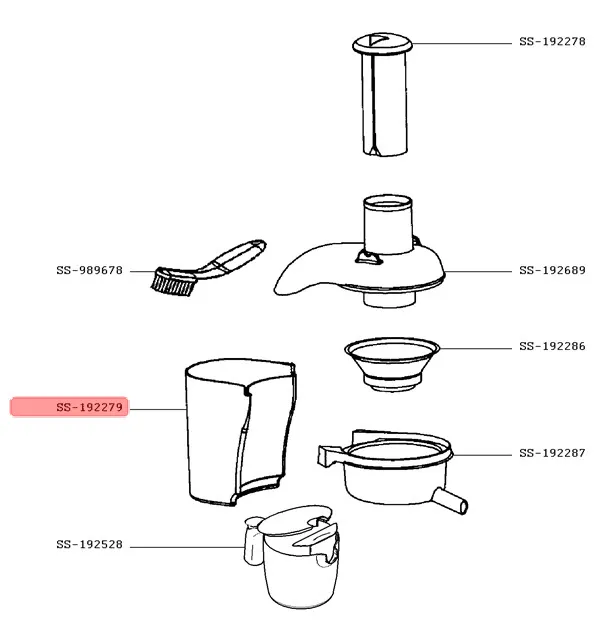 SS-192278

SS-989678

SS-192689

SS-192286

SS-192279

SS-192287

SS-192528