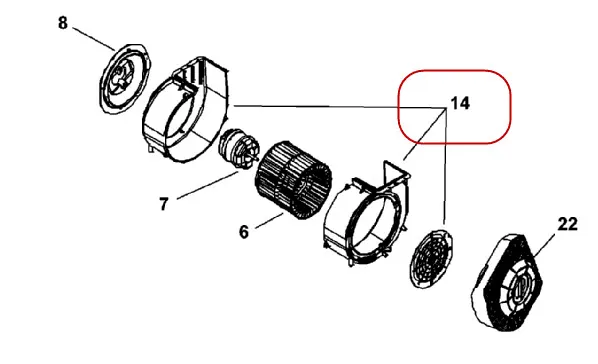 8
14
7
6
22