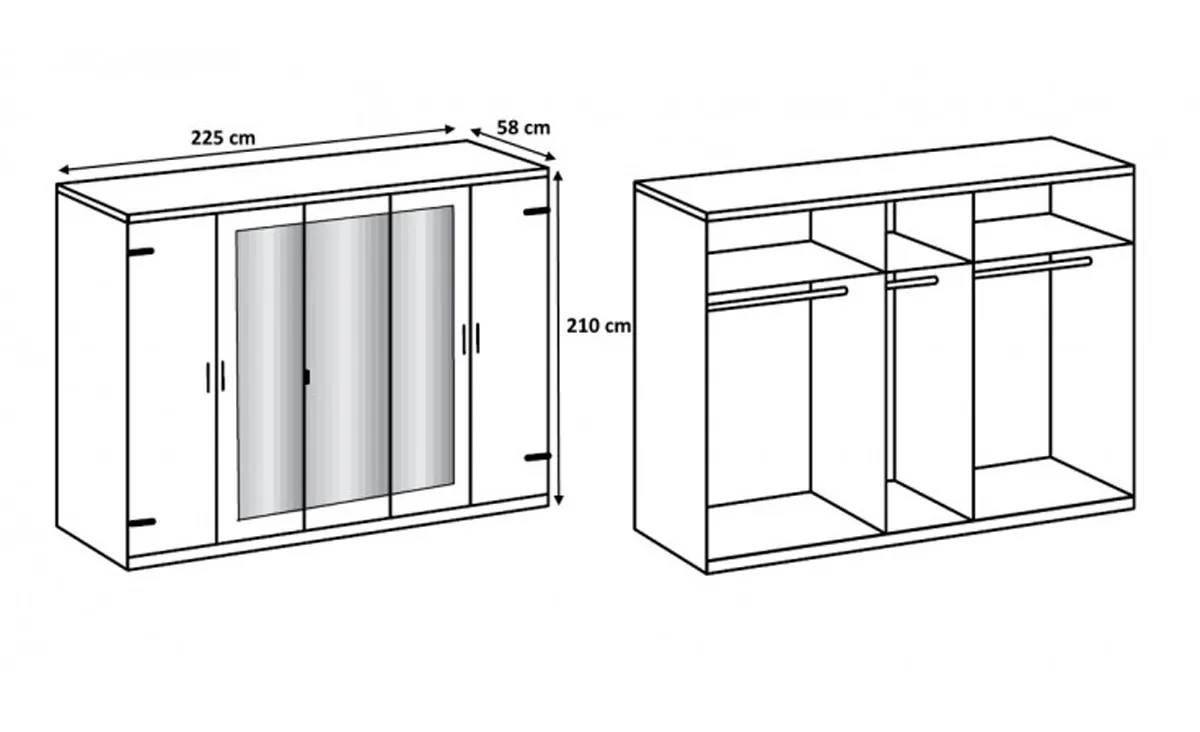 225 cm

58 cm

210 cm