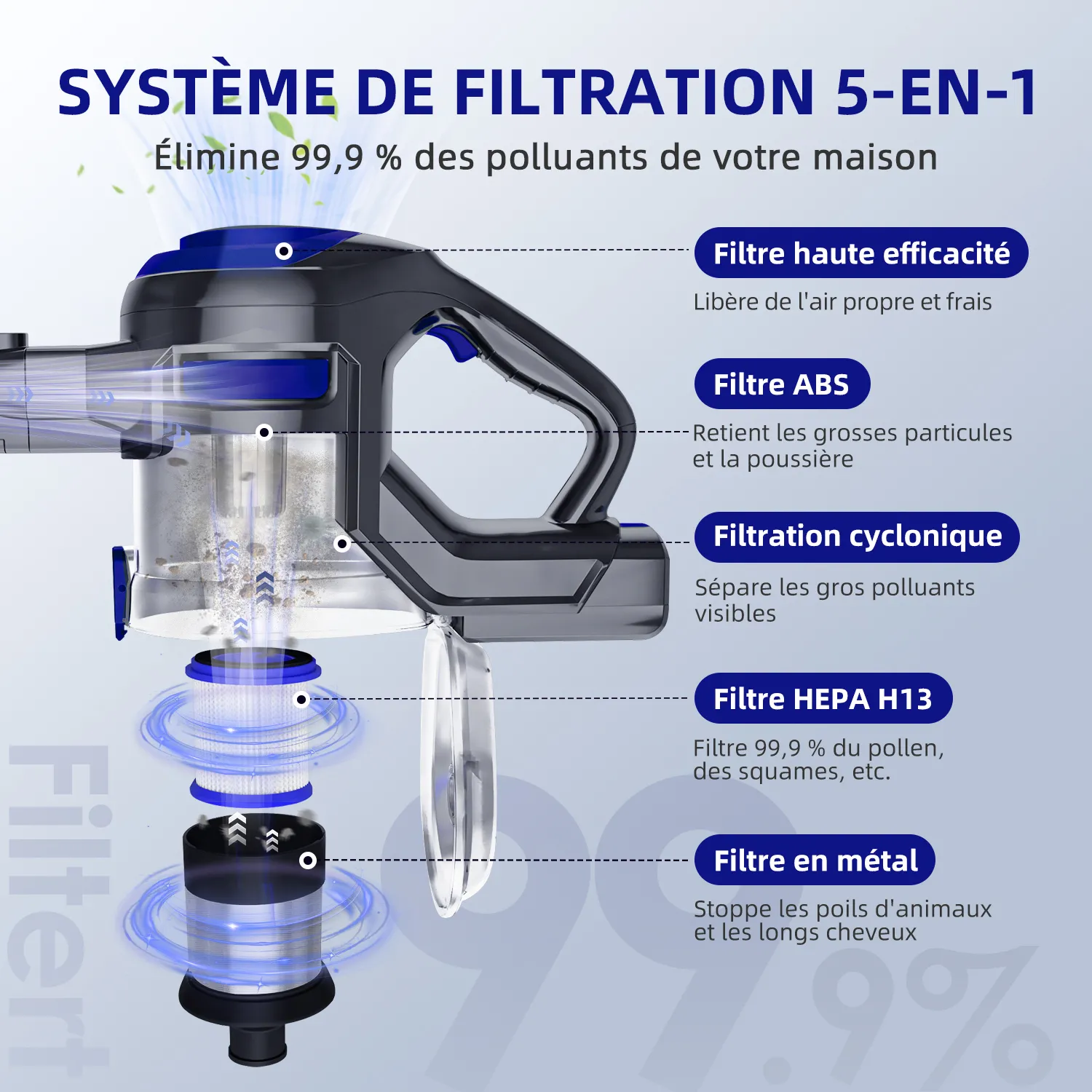 SYSTÈME DE FILTRATION 5-EN-1

Élimine 99,9 % des polluants de votre maison

Filtre haute efficacité

Libère de l'air propre et frais

Filtre ABS

Retient les grosses particules et la poussière

Filtration cyclonique

Sépare les gros polluants visibles

Filtre HEPA H13

Filtre 99,9 % du pollen, des squames, etc.

Filtre en métal

Stoppe les poils d'animaux et les longs cheveux

Filtert

99.9%