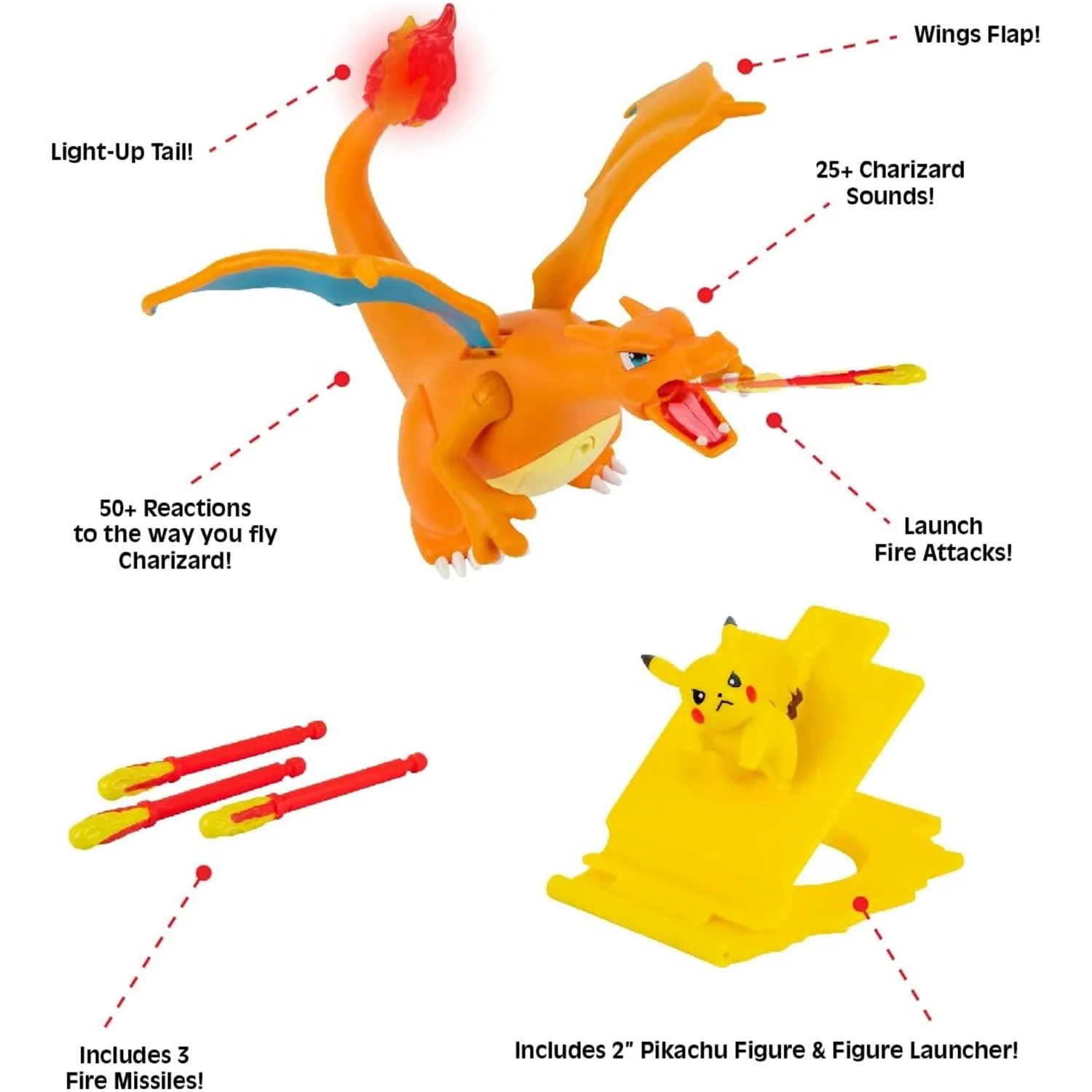 Wings Flap!

Light-Up Tail!

25+ Charizard Sounds!

50+ Reactions to the way you fly Charizard!

Launch Fire Attacks!

Includes 3 Fire Missiles!

Includes 2" Pikachu Figure & Figure Launcher!