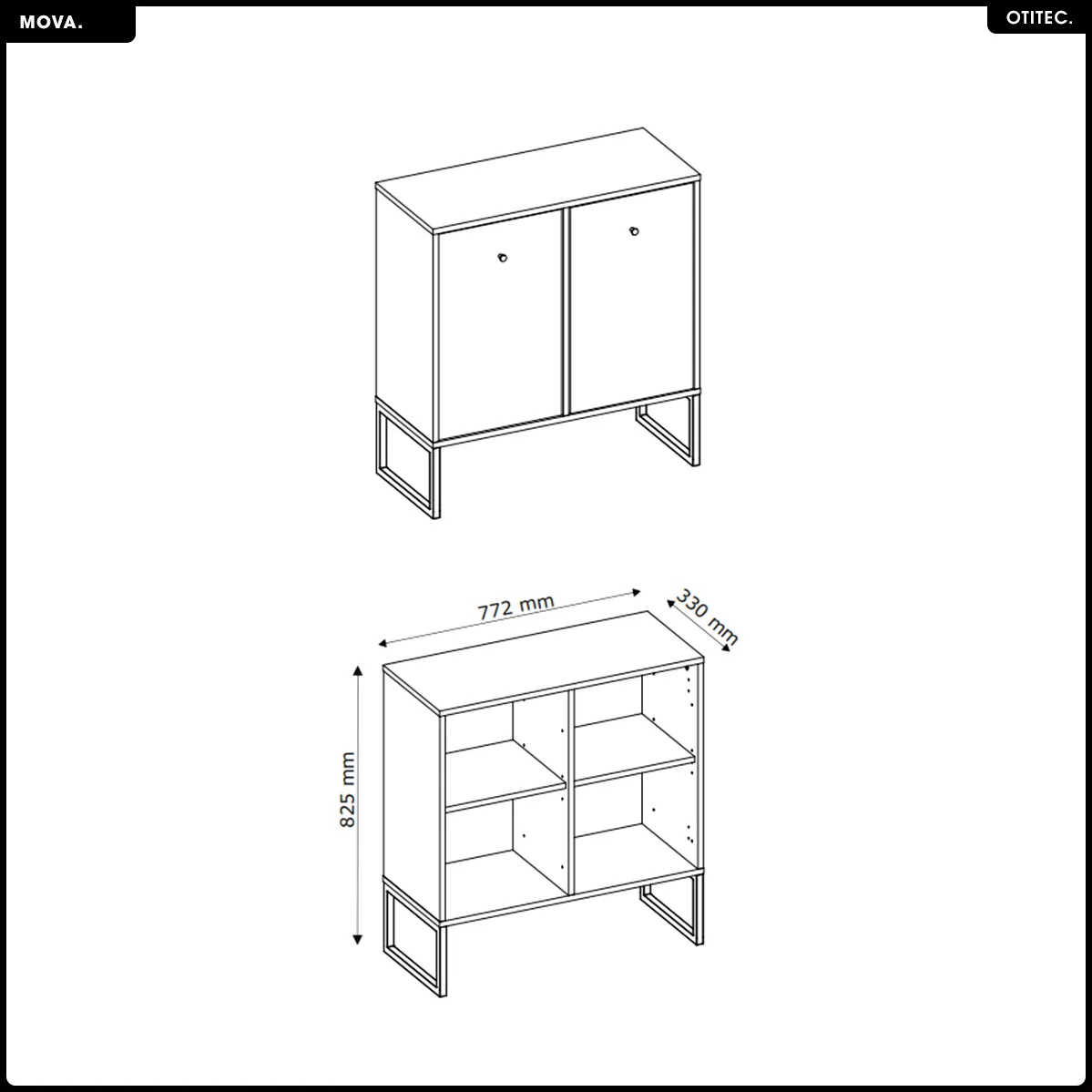 MOVA.

OTITEC.

772 mm

330 mm

825 mm