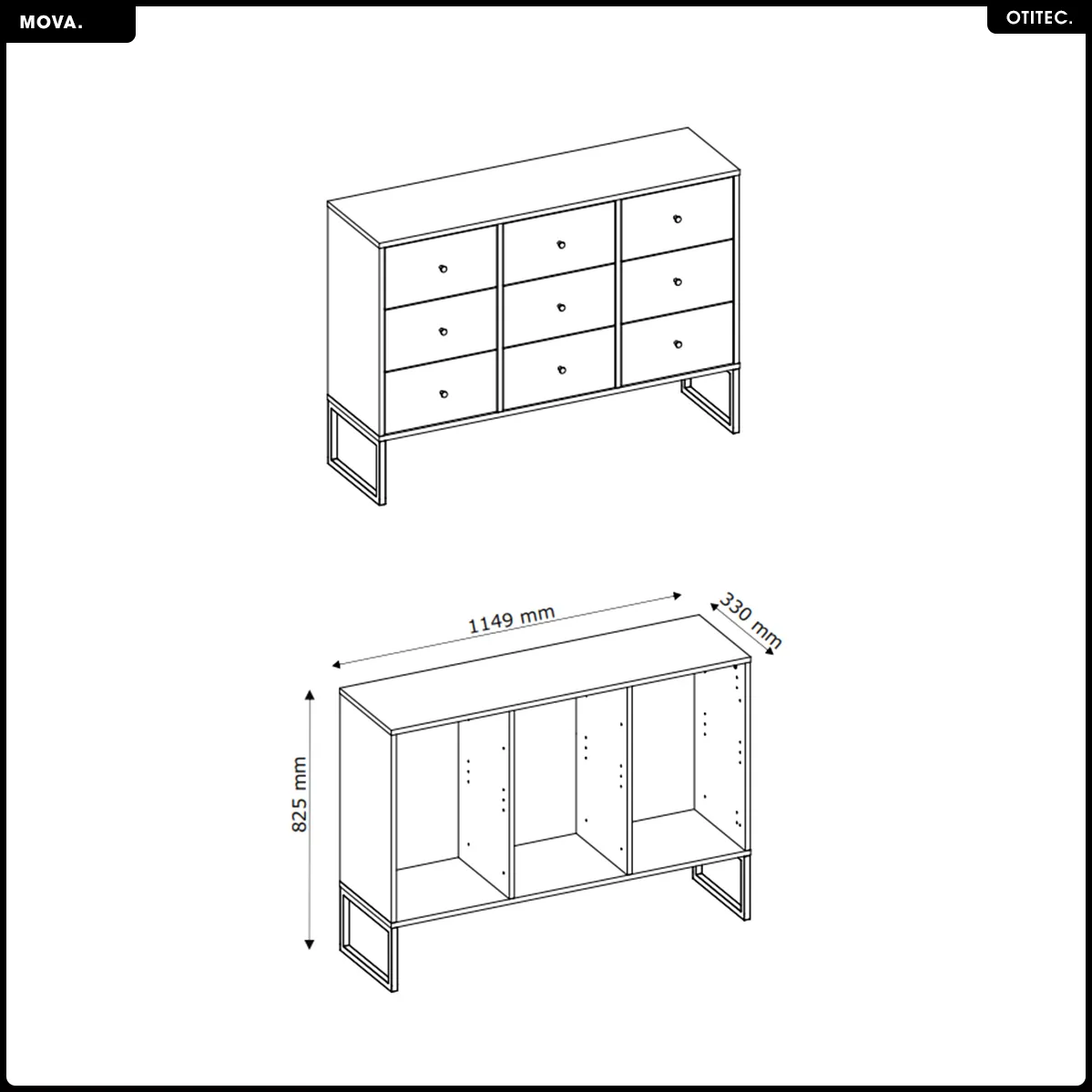 MOVA.

OTITEC.

1149 mm

330 mm

825 mm