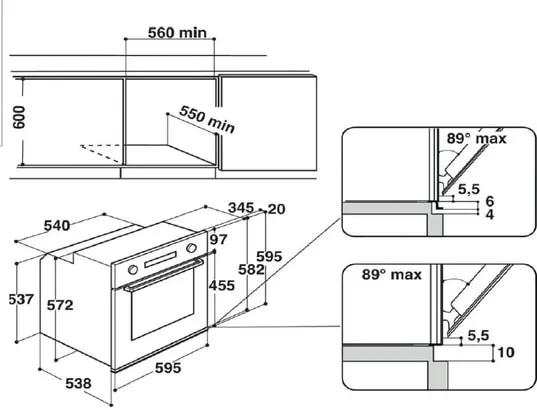 560 min

600

550 min

89° max

5,5

6

4

540

345

20

97

595

582

455

537

572

595

538

89° max

5,5

10