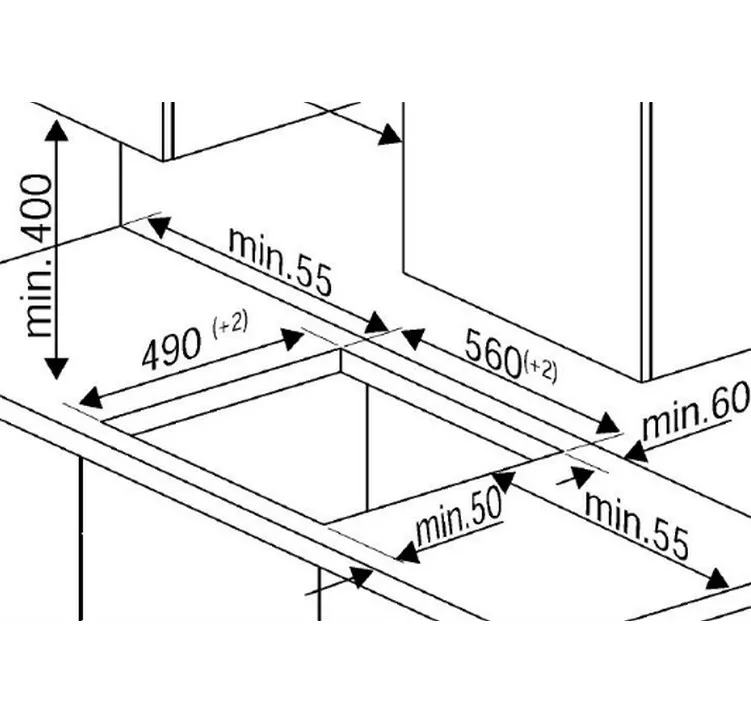 min. 400
min.55
490 (+2)
560(+2)
min.60
min.50
min.55