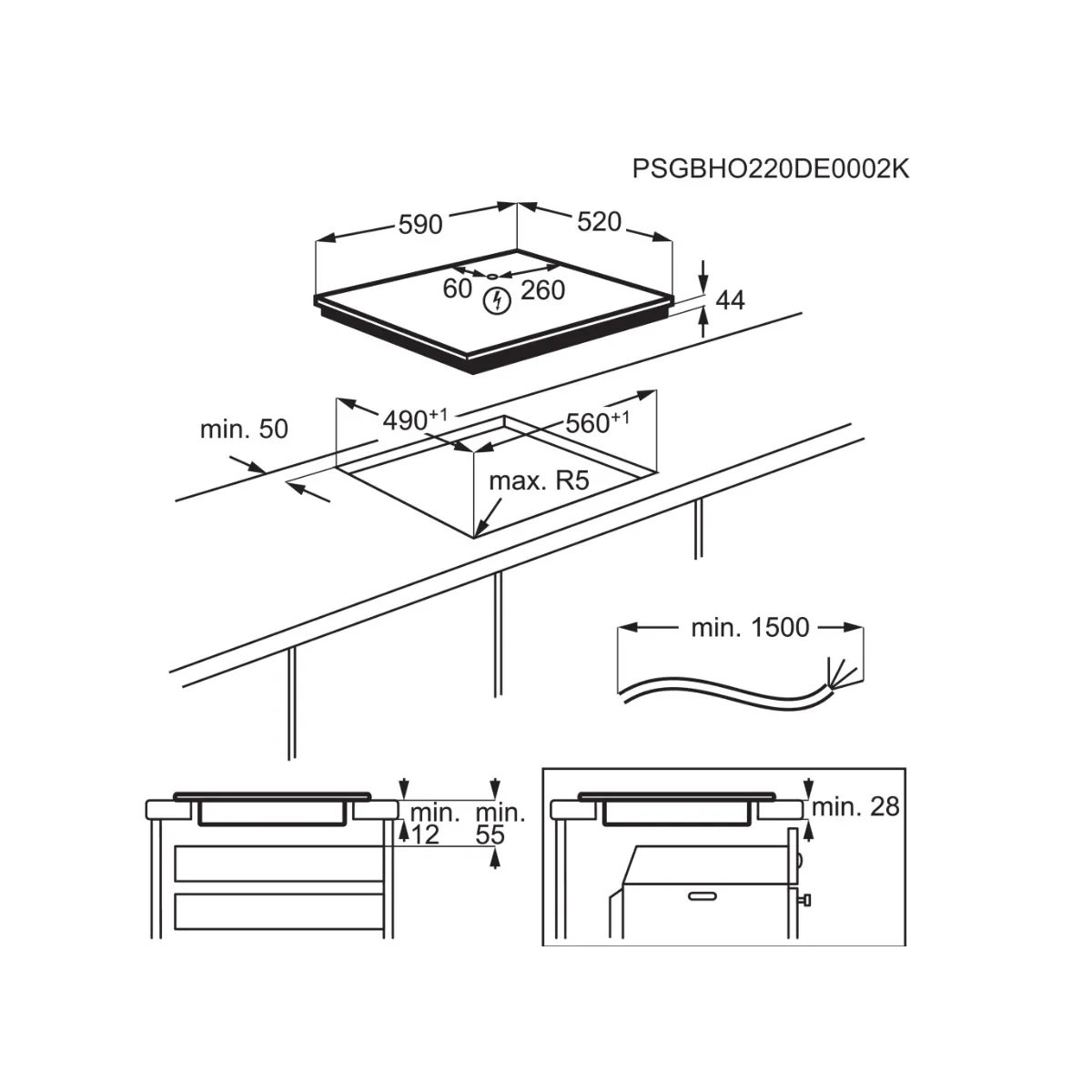 PSGBHO220DE0002K

590
520
60
260
44

min. 50
$490^{+1}$
$560^{+1}$
max. R5

min. 1500

min.
12
min.
55

min. 28