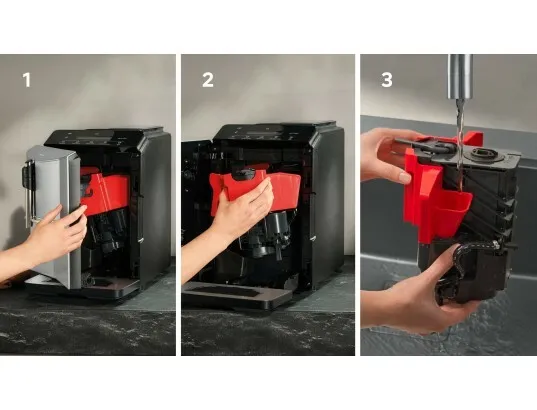 1

2

3