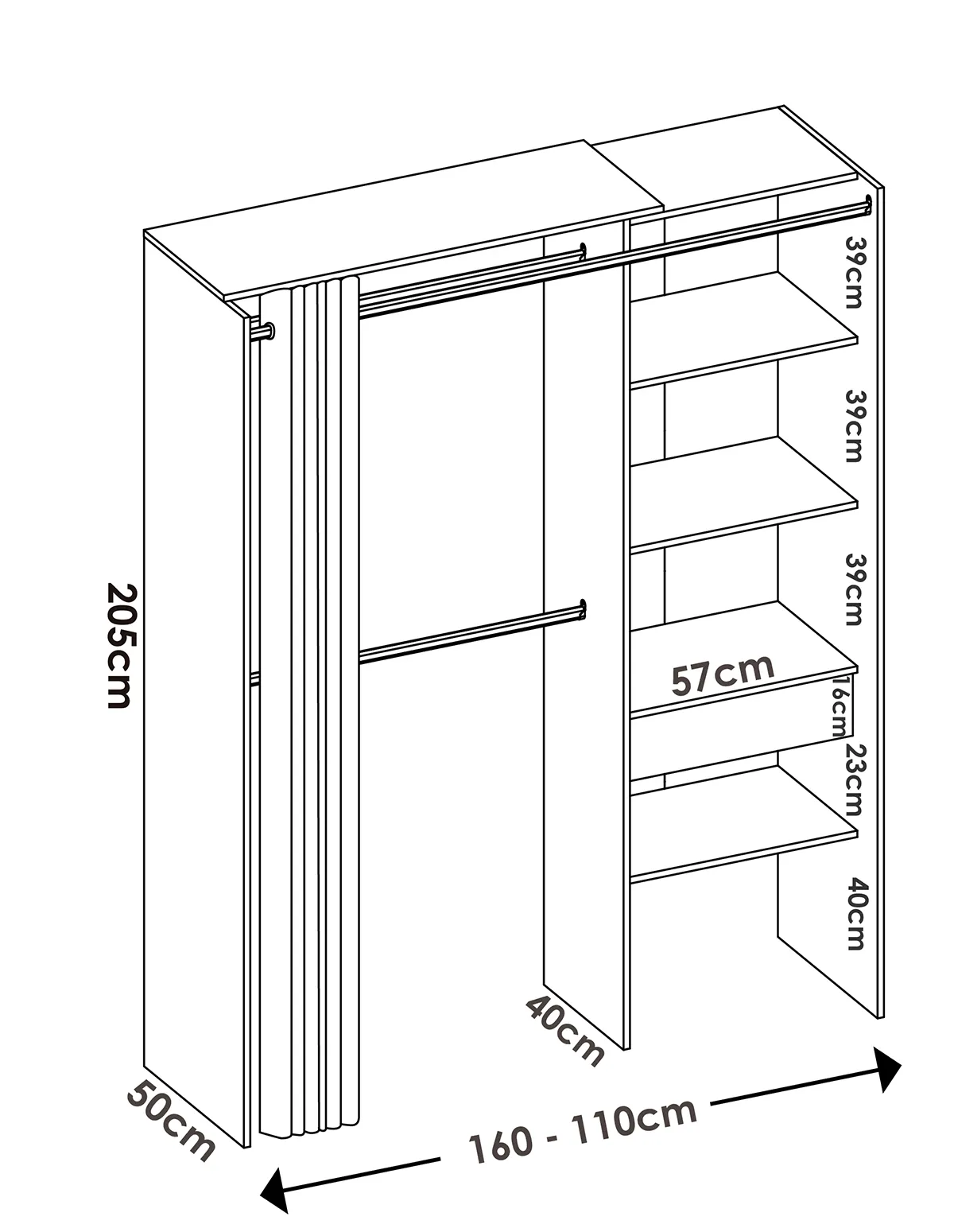 205cm

39cm

39cm

39cm

57cm

16cm

23cm

40cm

40cm

50cm

160 - 110cm