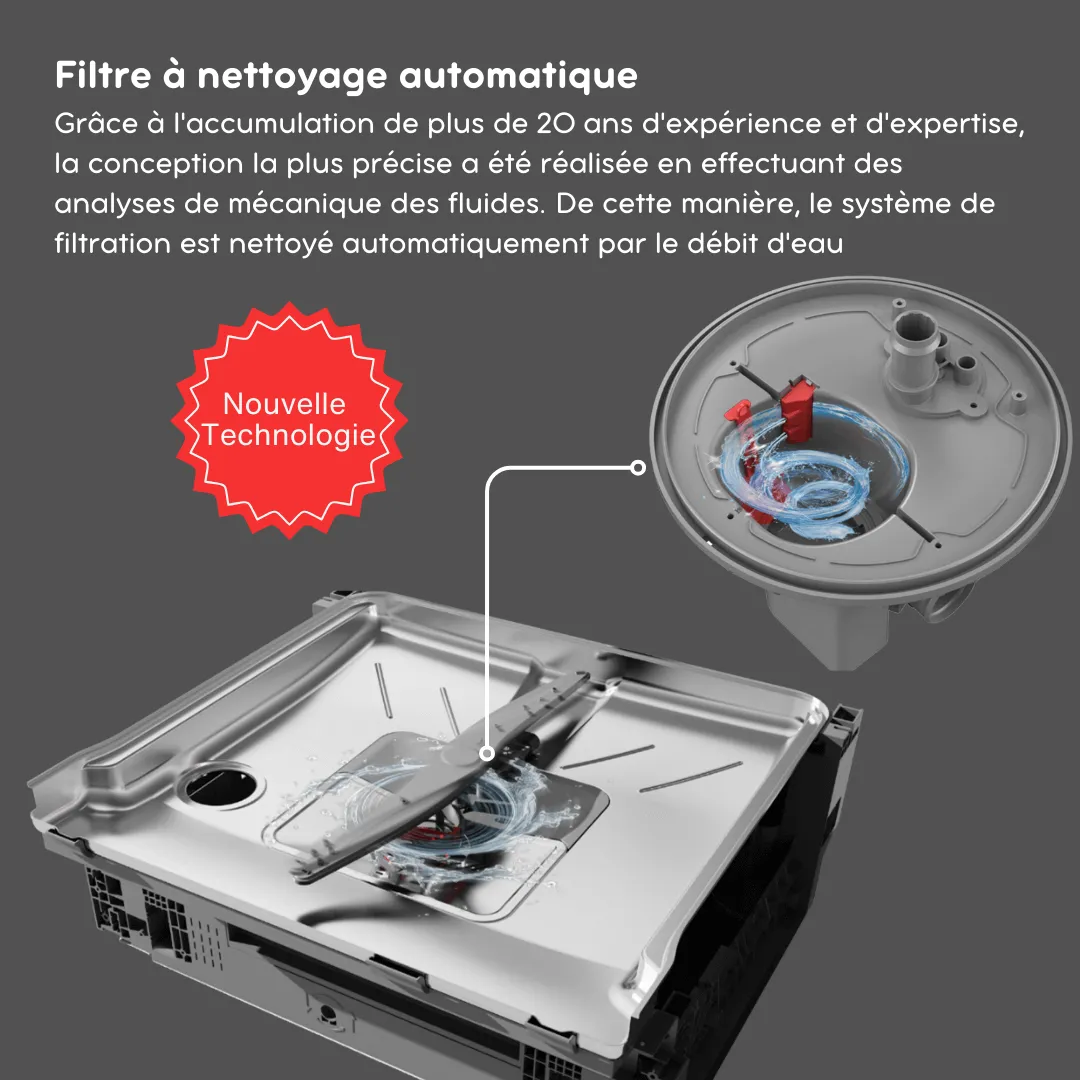 Filtre à nettoyage automatique

Grâce à l'accumulation de plus de 20 ans d'expérience et d'expertise, la conception la plus précise a été réalisée en effectuant des analyses de mécanique des fluides. De cette manière, le système de filtration est nettoyé automatiquement par le débit d'eau

Nouvelle Technologie