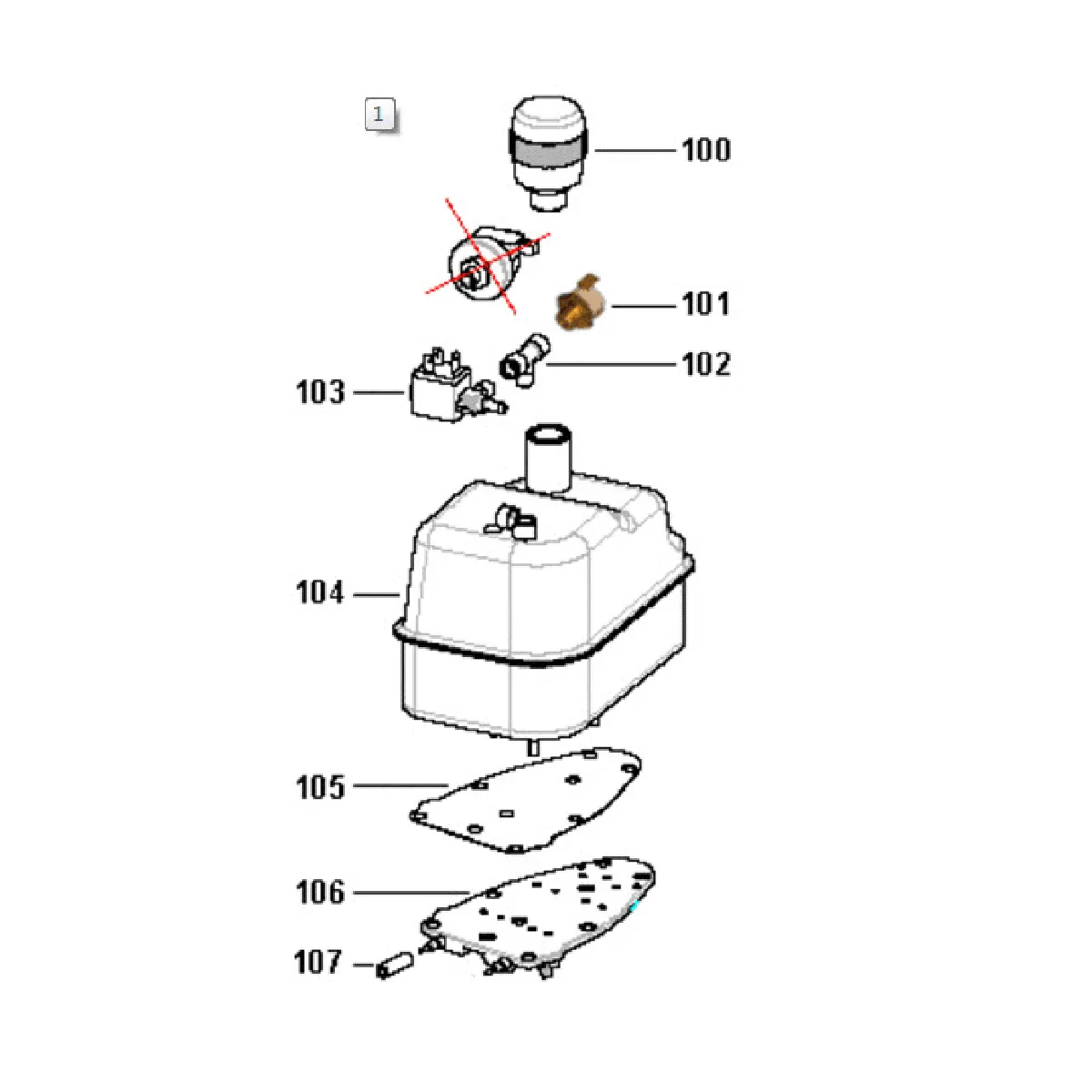 1

100

101

102

103

104

105

106

107