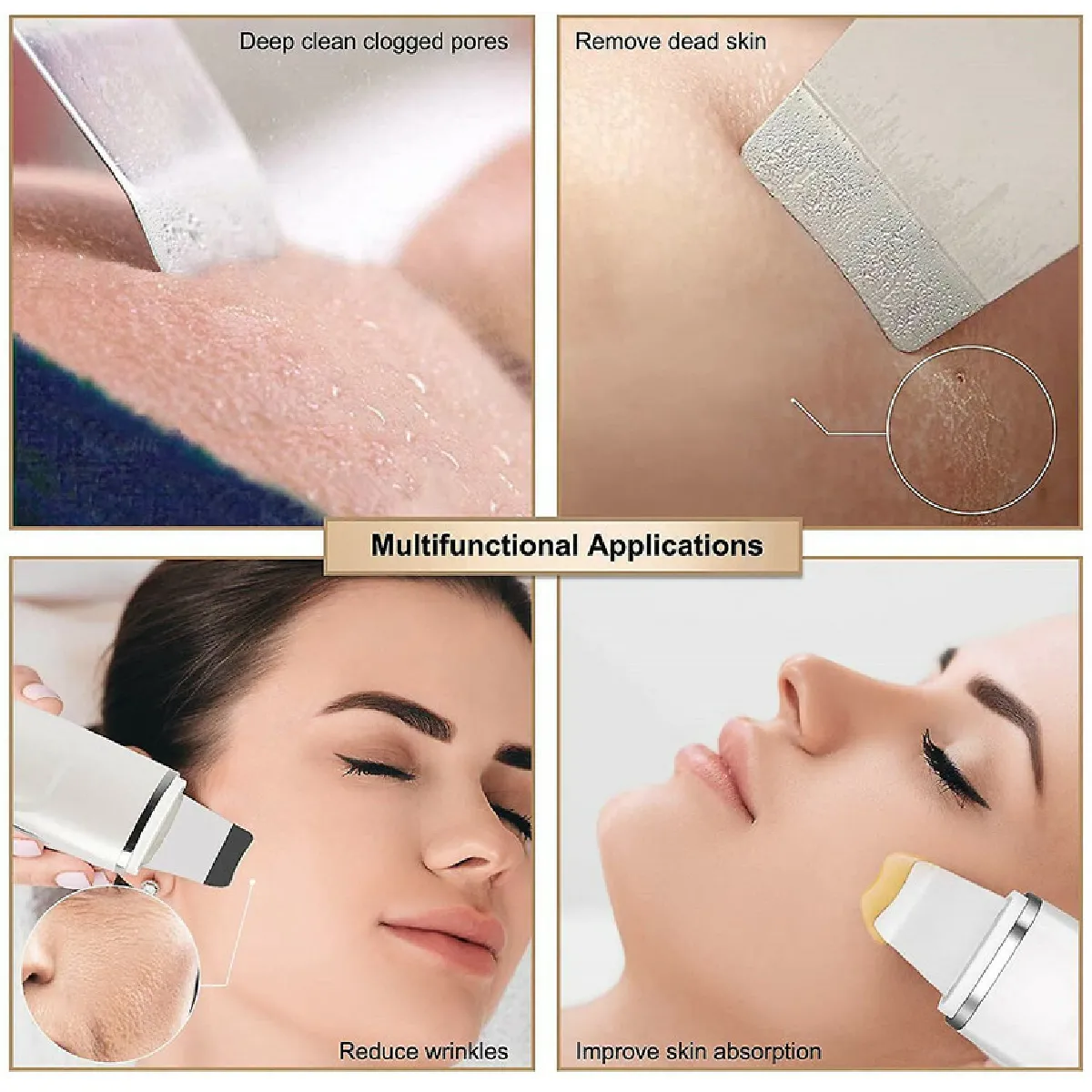 Deep clean clogged pores

Remove dead skin

Multifunctional Applications

Reduce wrinkles

Improve skin absorption