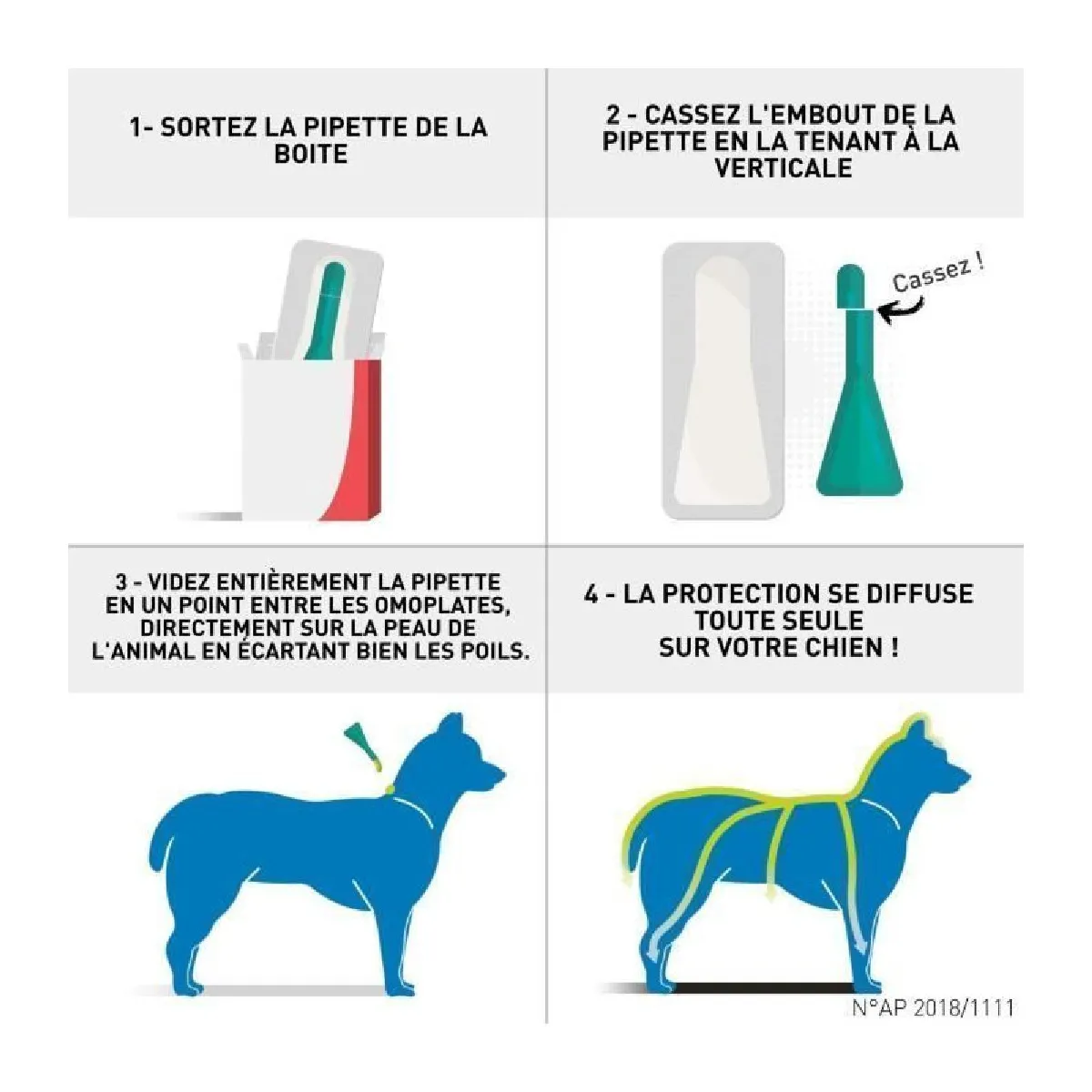 1- SORTEZ LA PIPETTE DE LA BOITE

2 - CASSEZ L'EMBOUT DE LA PIPETTE EN LA TENANT À LA VERTICALE

Cassez !

3 - VIDEZ ENTIÈREMENT LA PIPETTE EN UN POINT ENTRE LES OMOPLATES, DIRECTEMENT SUR LA PEAU DE L'ANIMAL EN ÉCARTANT BIEN LES POILS.

4 - LA PROTECTION SE DIFFUSE TOUTE SEULE SUR VOTRE CHIEN !

N°AP 2018/1111