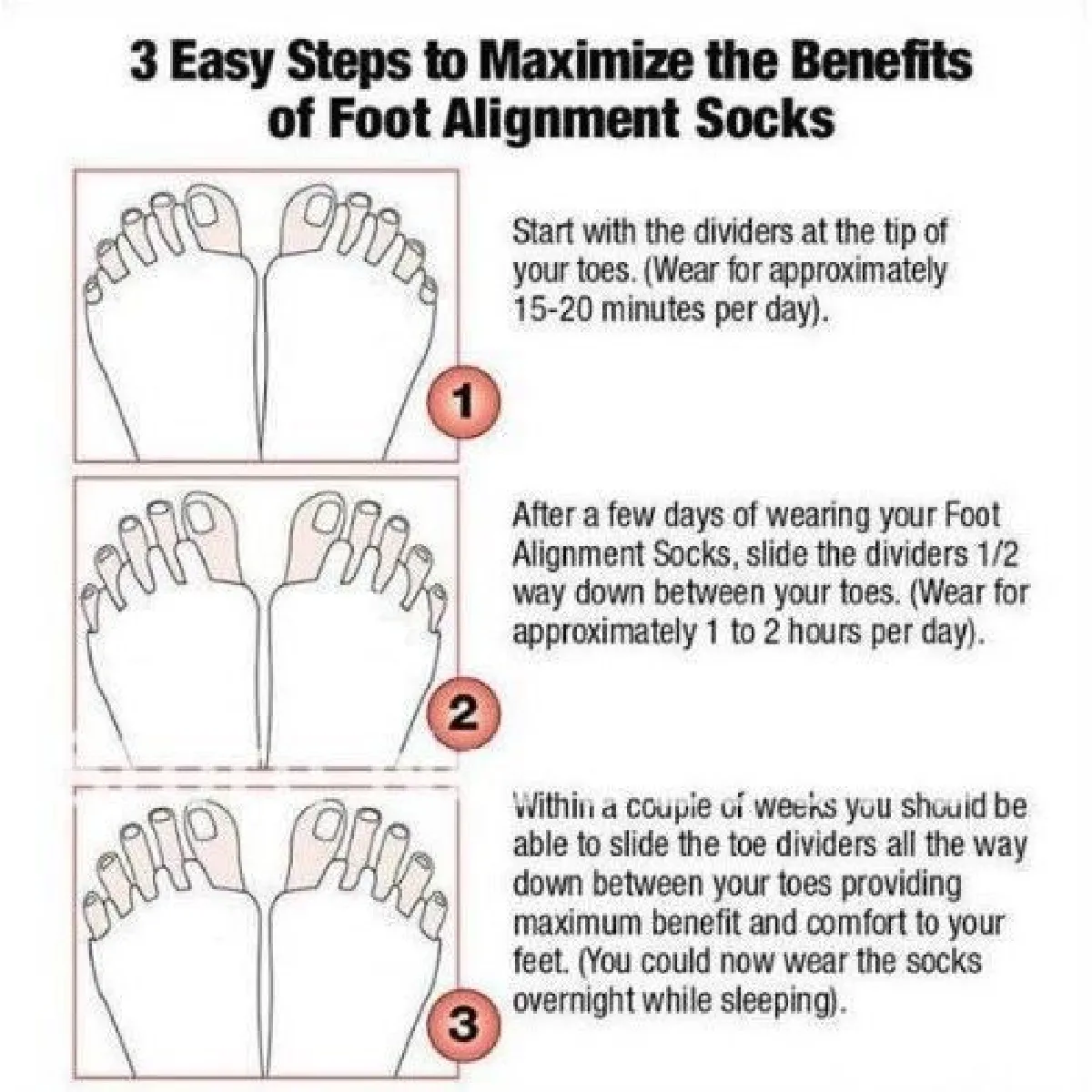 3 Easy Steps to Maximize the Benefits of Foot Alignment Socks

1

Start with the dividers at the tip of your toes. (Wear for approximately 15-20 minutes per day).

2

After a few days of wearing your Foot Alignment Socks, slide the dividers 1/2 way down between your toes. (Wear for approximately 1 to 2 hours per day).

3

Within a couple of weeks you should be able to slide the toe dividers all the way down between your toes providing maximum benefit and comfort to your feet. (You could now wear the socks overnight while sleeping).