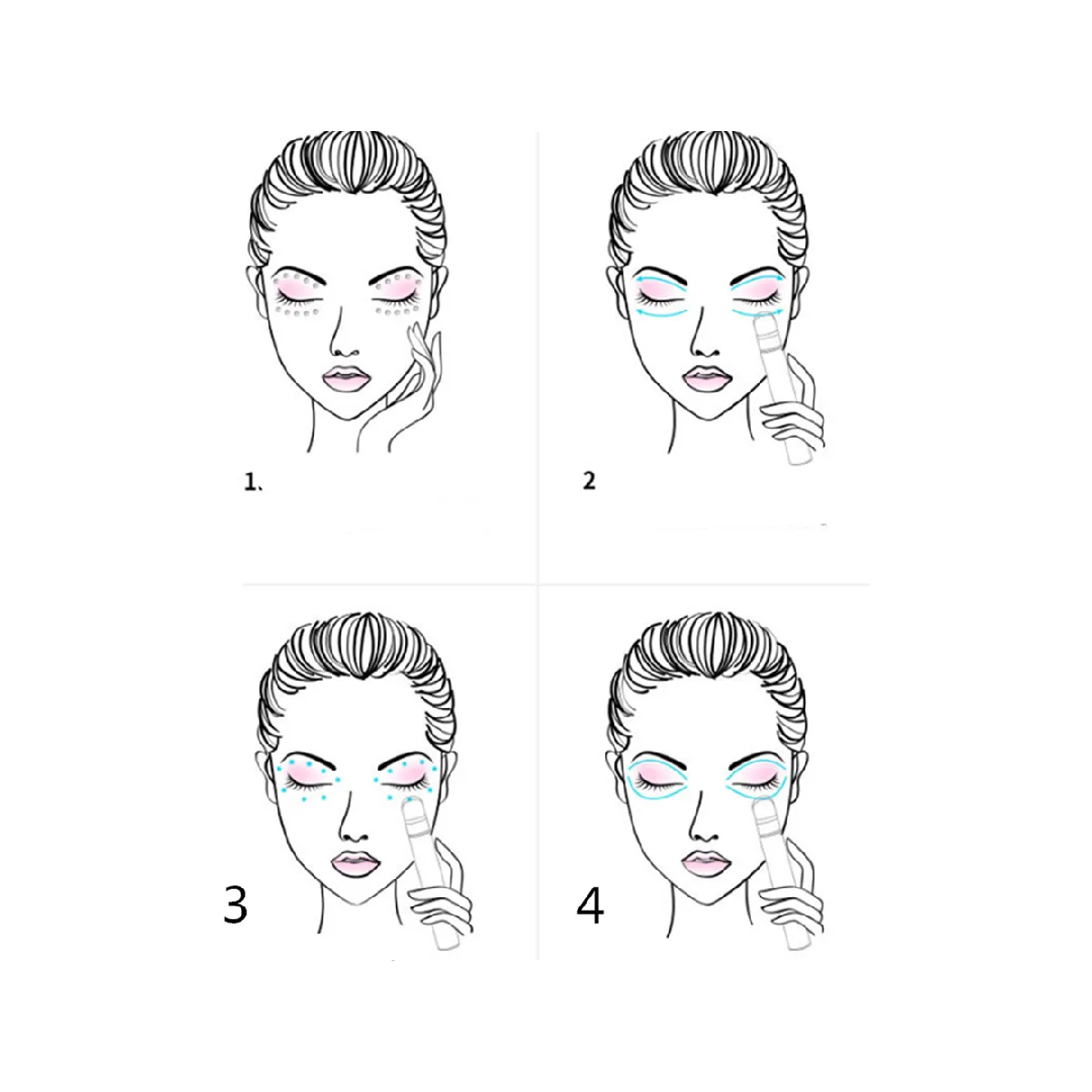 1、

2

3

4