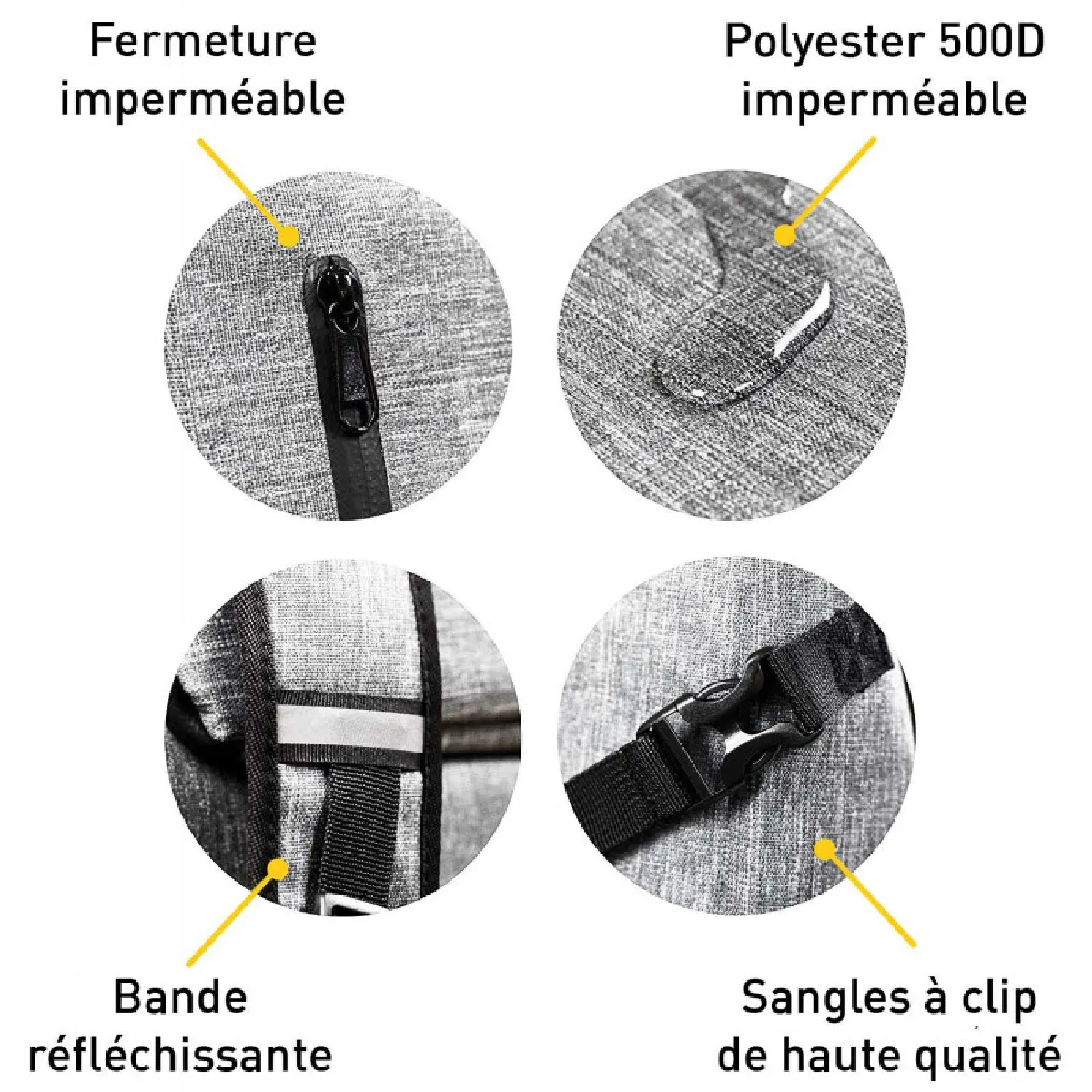 Fermeture imperméable

Polyester 500D imperméable

Bande réfléchissante

Sangles à clip de haute qualité