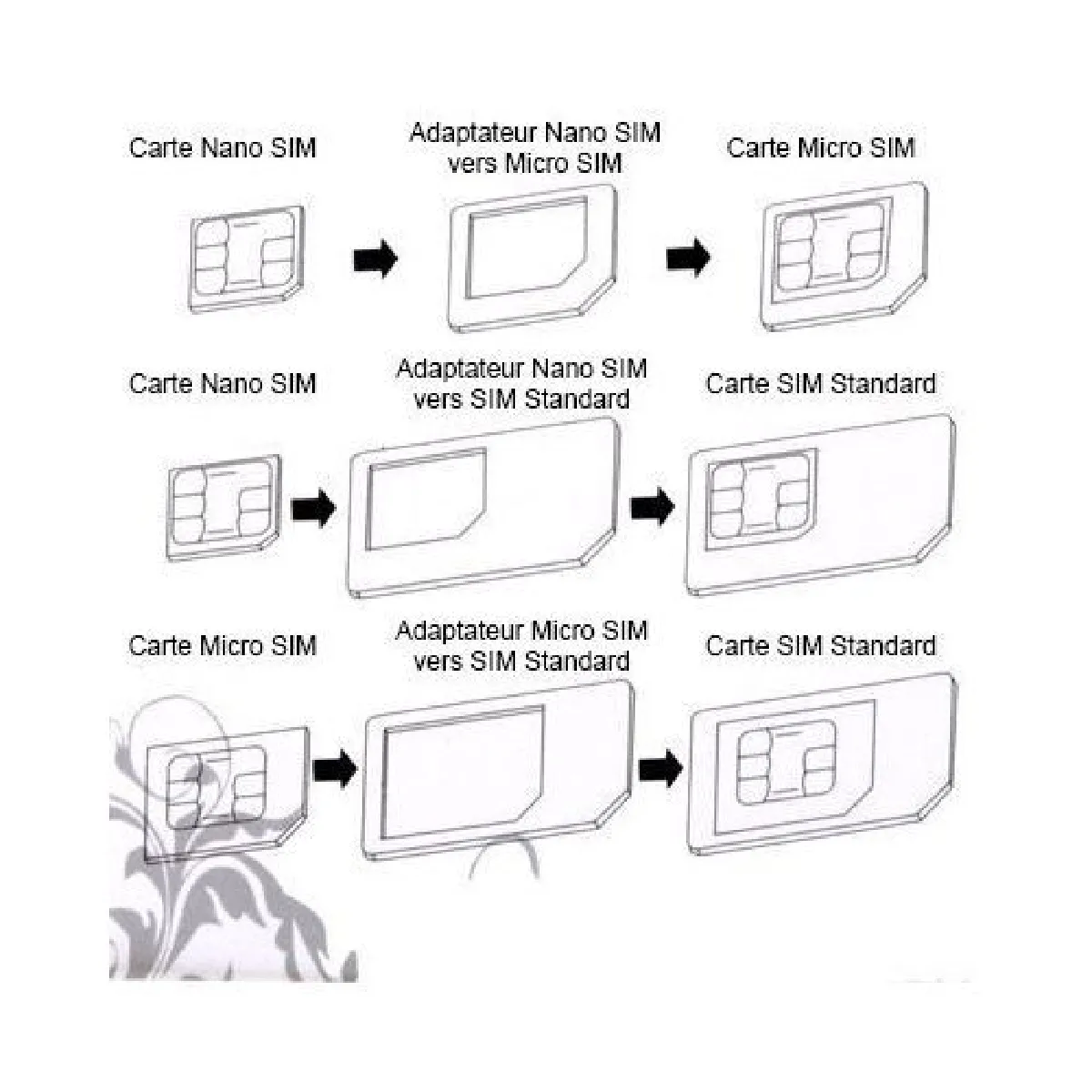 Carte Nano SIM

Adaptateur Nano SIM vers Micro SIM

Carte Micro SIM

Carte Nano SIM

Adaptateur Nano SIM vers SIM Standard

Carte SIM Standard

Carte Micro SIM

Adaptateur Micro SIM vers SIM Standard

Carte SIM Standard