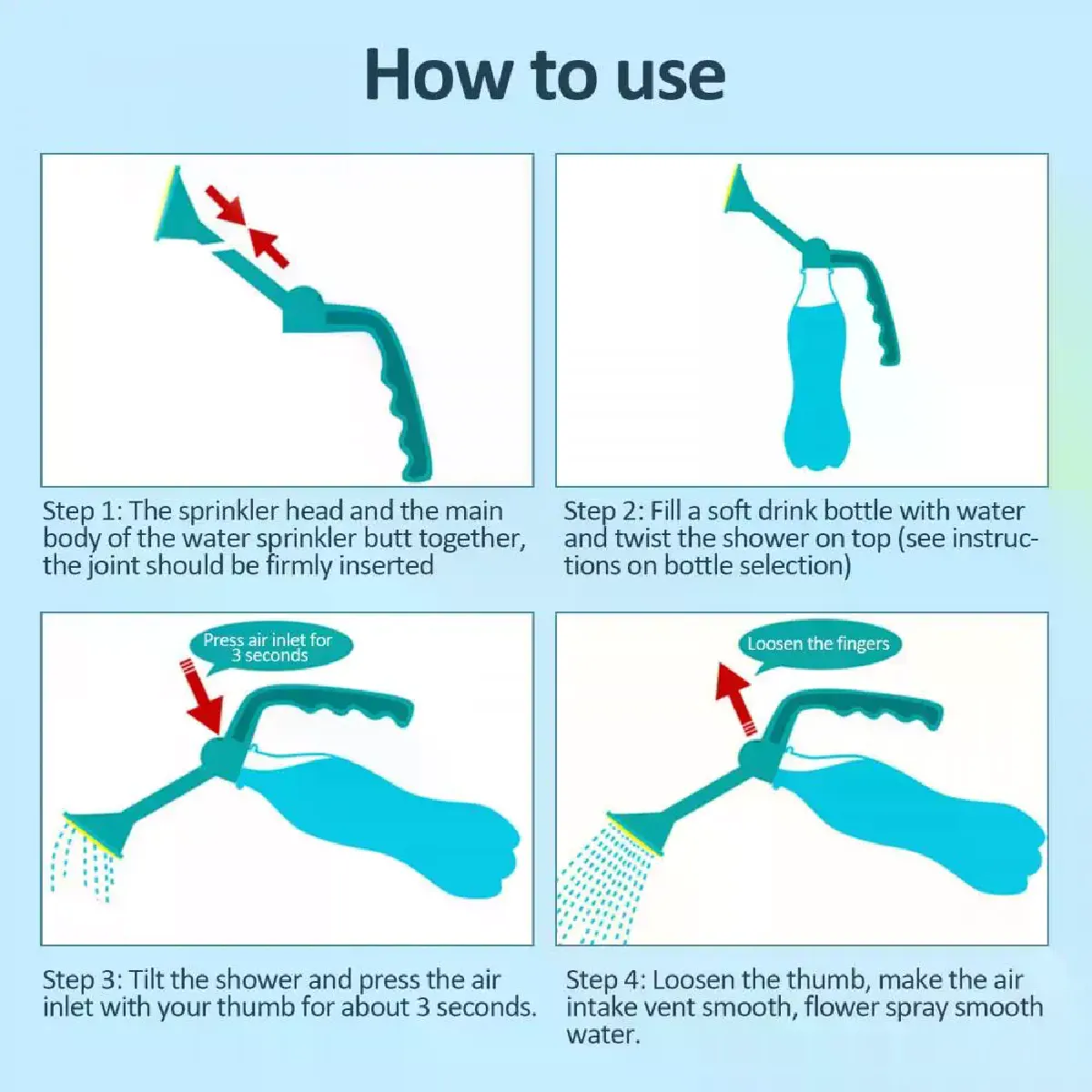 How to use

Step 1: The sprinkler head and the main body of the water sprinkler butt together, the joint should be firmly inserted

Step 2: Fill a soft drink bottle with water and twist the shower on top (see instructions on bottle selection)

Press air inlet for 3 seconds

Step 3: Tilt the shower and press the air inlet with your thumb for about 3 seconds.

Loosen the fingers

Step 4: Loosen the thumb, make the air intake vent smooth, flower spray smooth water.