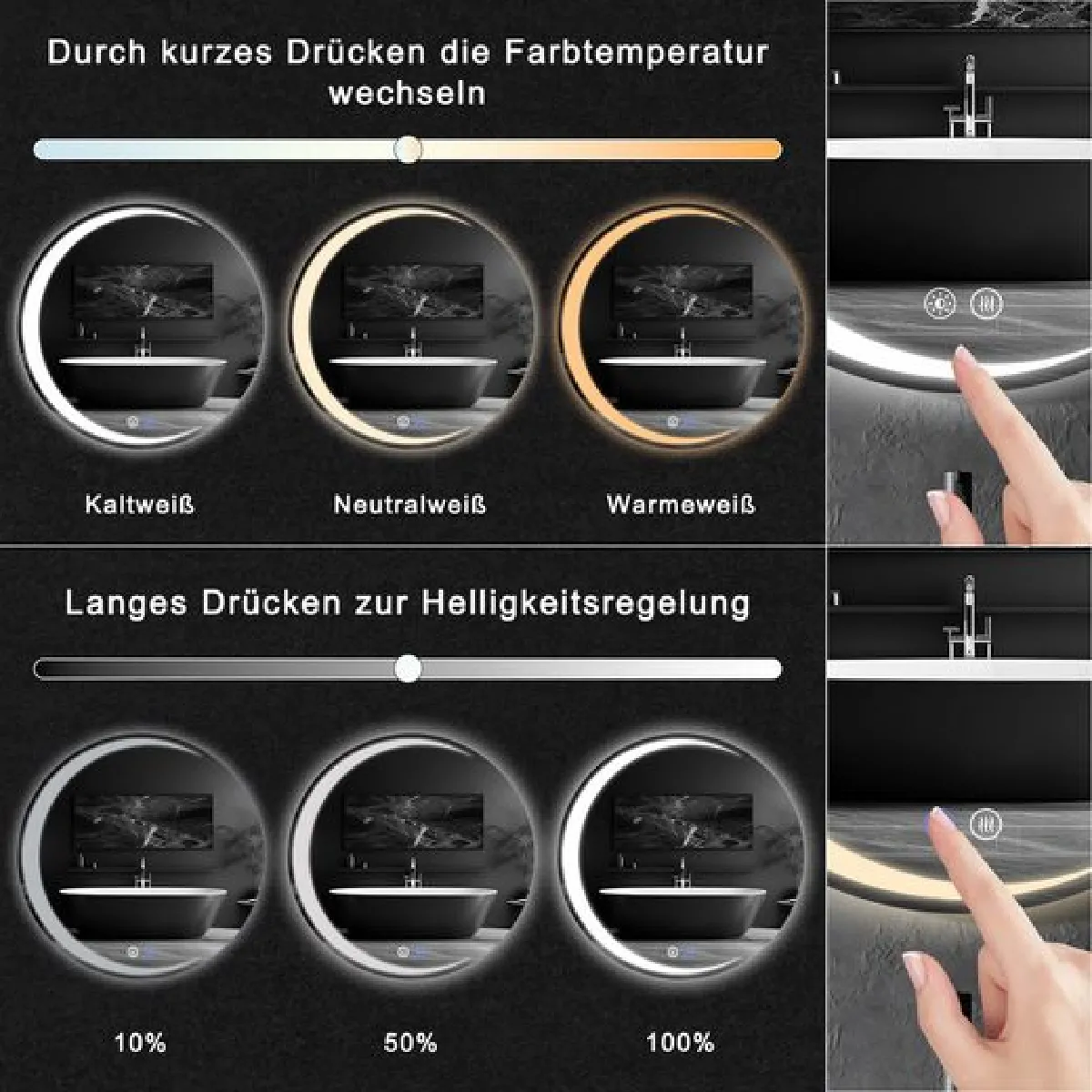 Durch kurzes Drücken die Farbtemperatur wechseln

Kaltweiß

Neutralweiß

Warmeweiß

Langes Drücken zur Helligkeitsregelung

10%

50%

100%