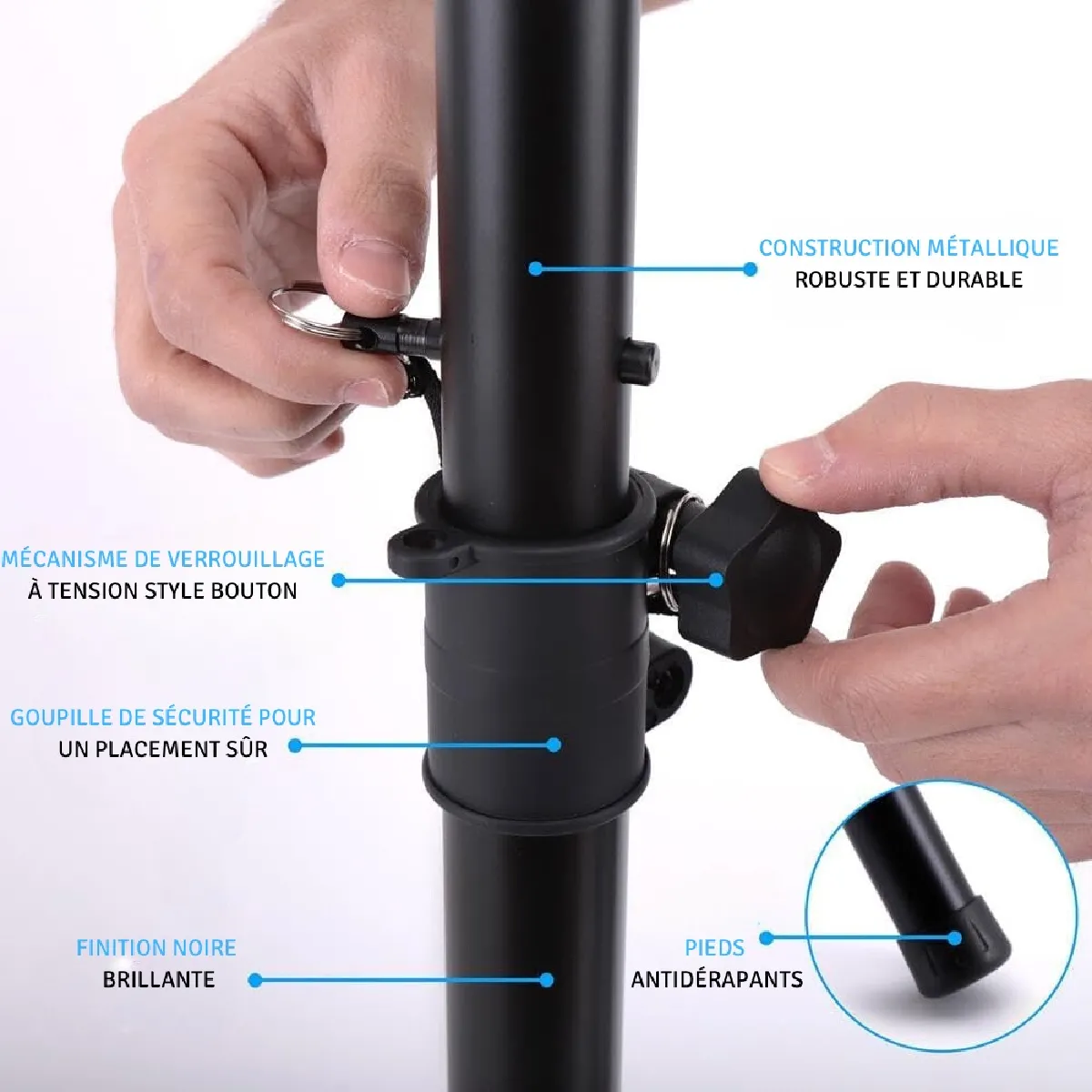 CONSTRUCTION MÉTALLIQUE
ROBUSTE ET DURABLE

MÉCANISME DE VERROUILLAGE
À TENSION STYLE BOUTON

GOUPILLE DE SÉCURITÉ POUR
UN PLACEMENT SÛR

FINITION NOIRE
BRILLANTE

PIEDS
ANTIDÉRAPANTS