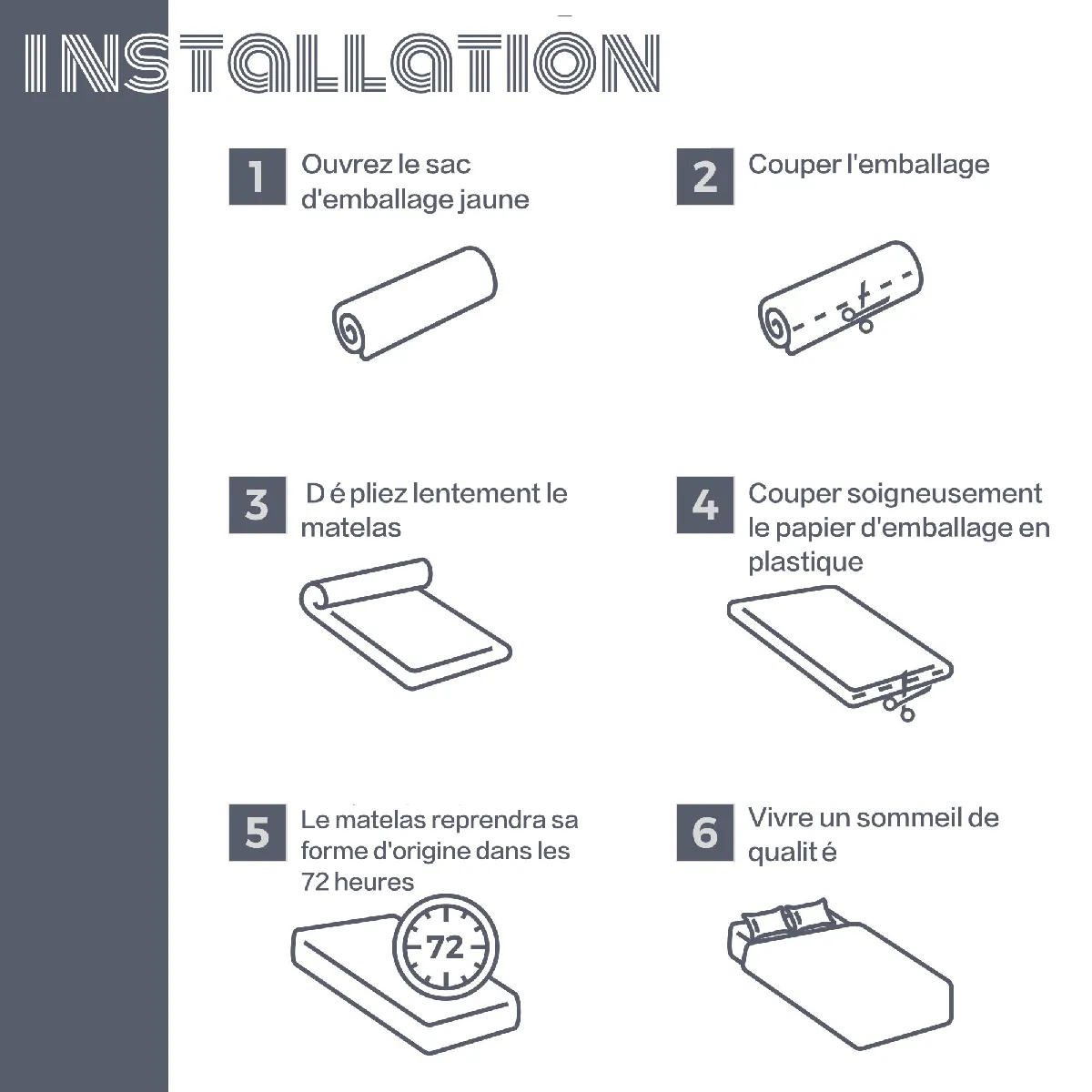 INSTALLATION

1 Ouvrez le sac d'emballage jaune

2 Couper l'emballage

3 D é pliez lentement le matelas

4 Couper soigneusement le papier d'emballage en plastique

5 Le matelas reprendra sa forme d'origine dans les 72 heures

72

6 Vivre un sommeil de qualit é