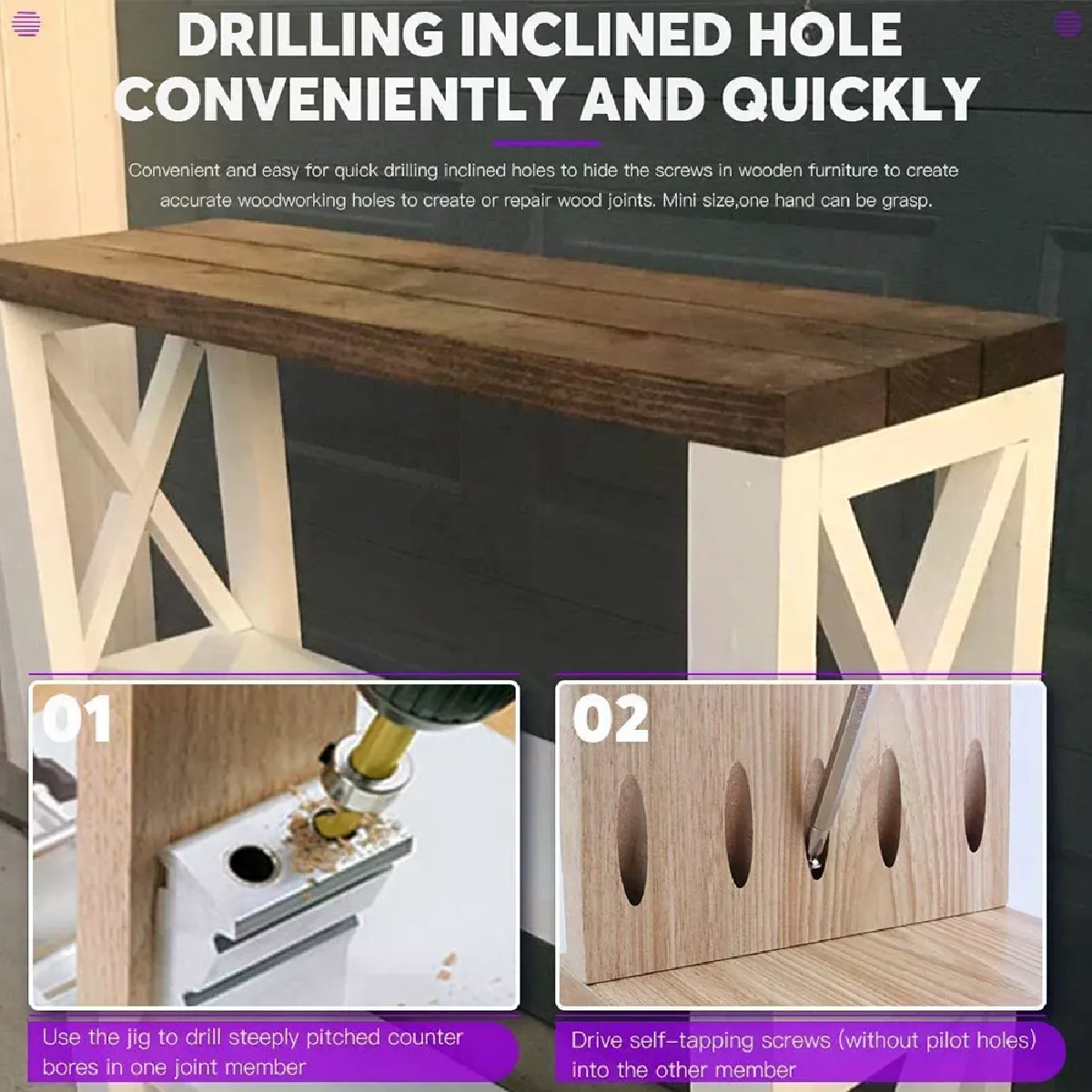 DRILLING INCLINED HOLE CONVENIENTLY AND QUICKLY

Convenient and easy for quick drilling inclined holes to hide the screws in wooden furniture to create accurate woodworking holes to create or repair wood joints. Mini size,one hand can be grasp.

01

Use the jig to drill steeply pitched counter bores in one joint member

02

Drive self-tapping screws (without pilot holes) into the other member