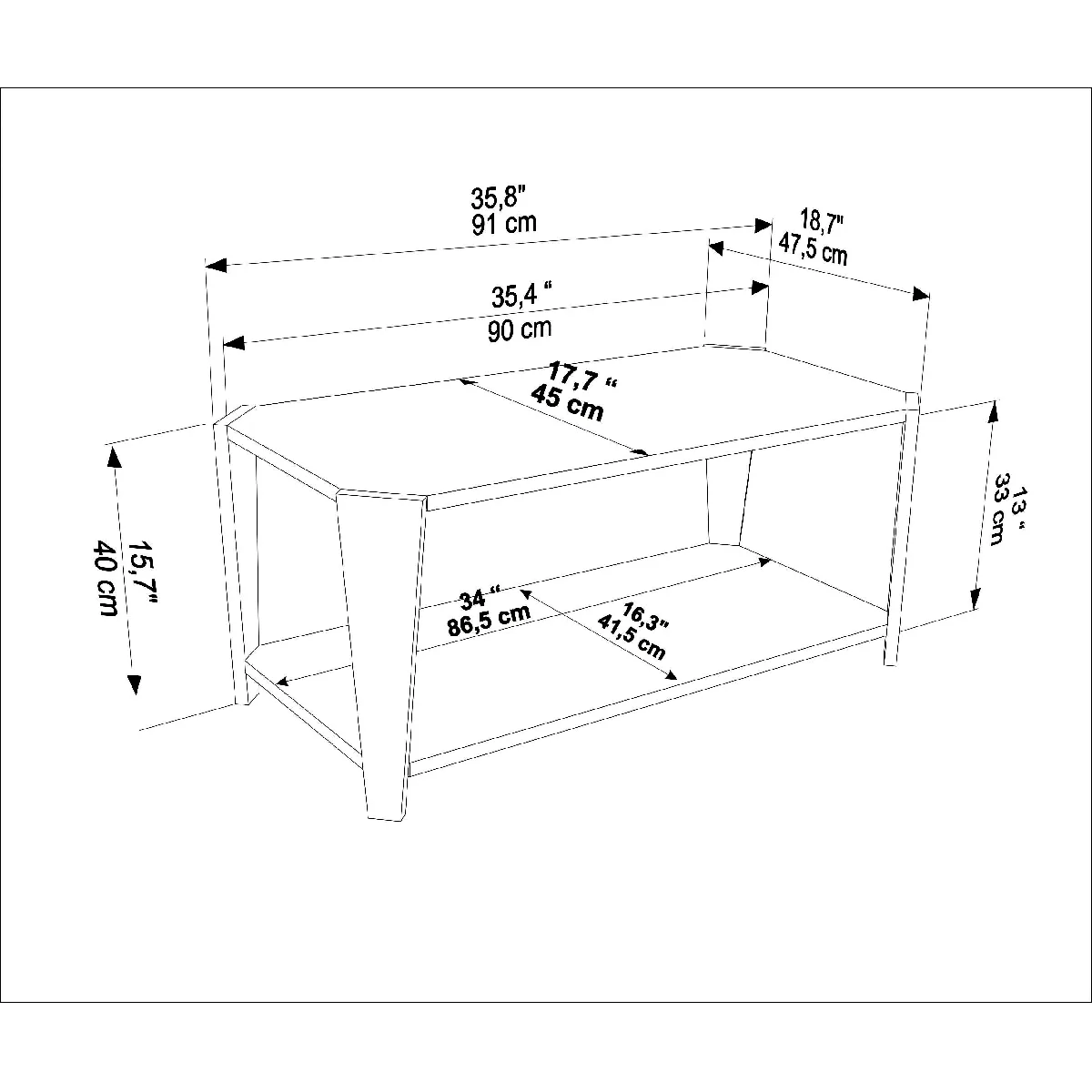 35,8"
91 cm

18,7"
47,5 cm

35,4 “
90 cm

17,7 “
45 cm

15,7"
40 cm

13 “
33 cm

34 “
86,5 cm

16,3"
41,5 cm