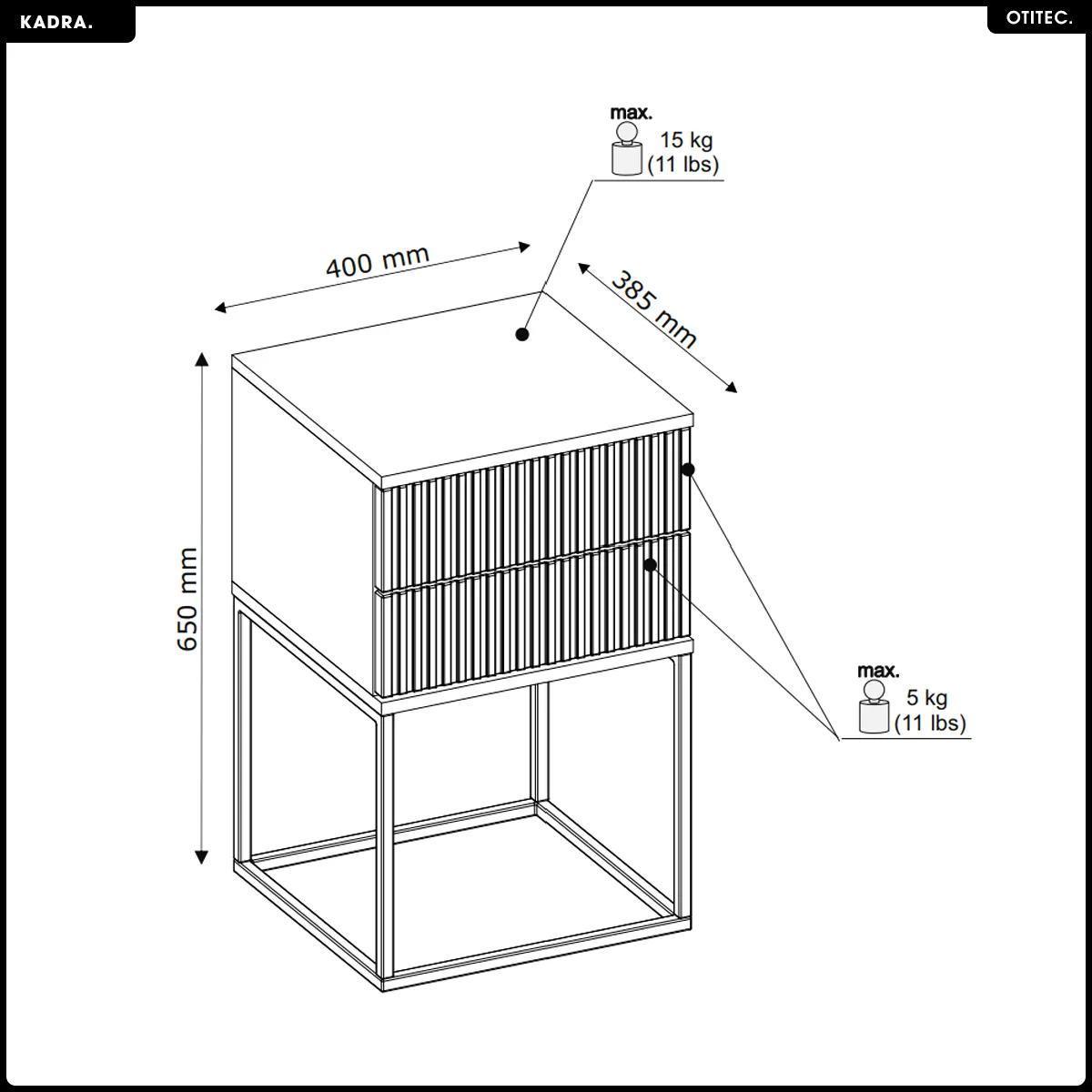 KADRA.

OTITEC.

max.
15 kg
(11 lbs)

400 mm

385 mm

650 mm

max.
5 kg
(11 lbs)