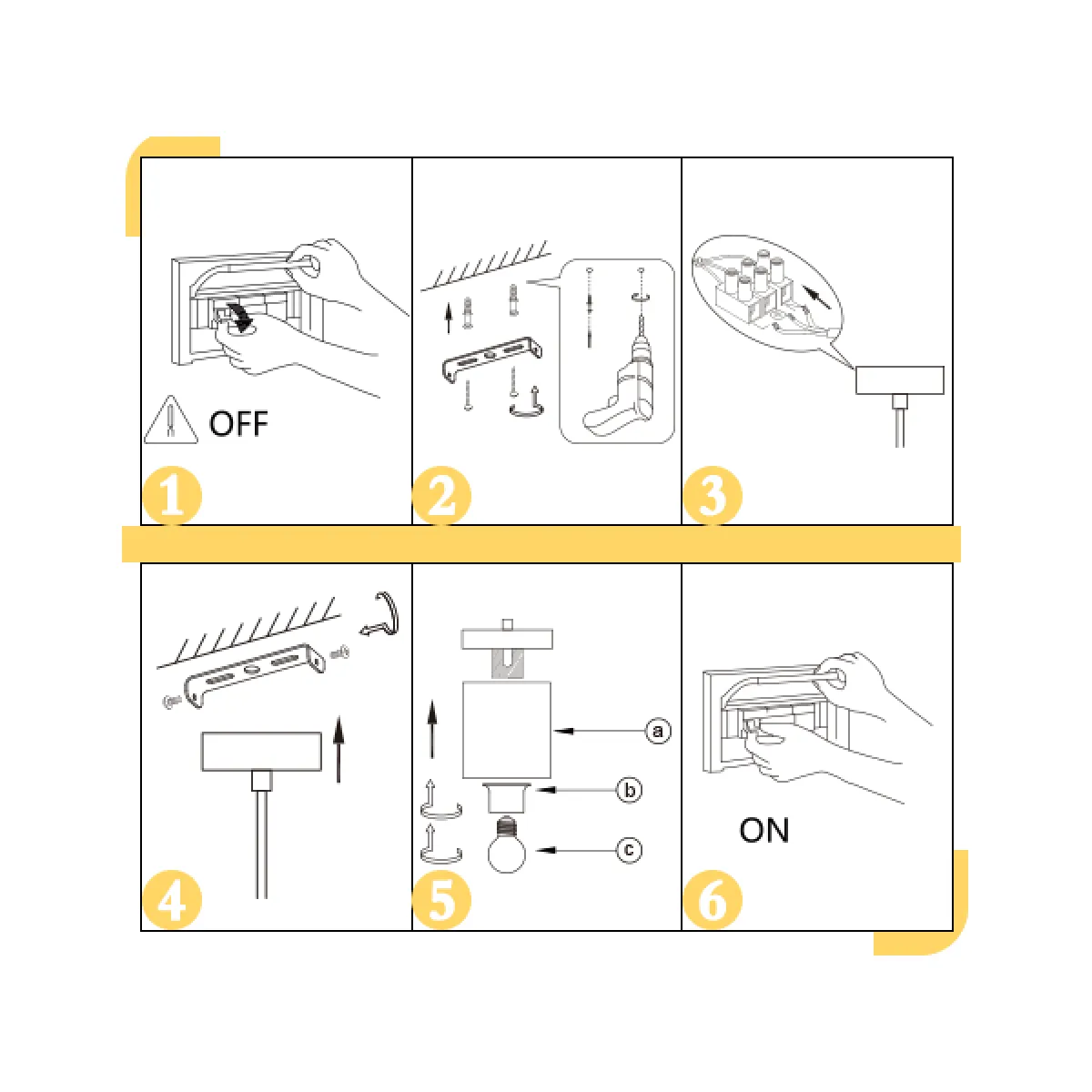 OFF

1

2

3

4

a

b

c

5

ON

6