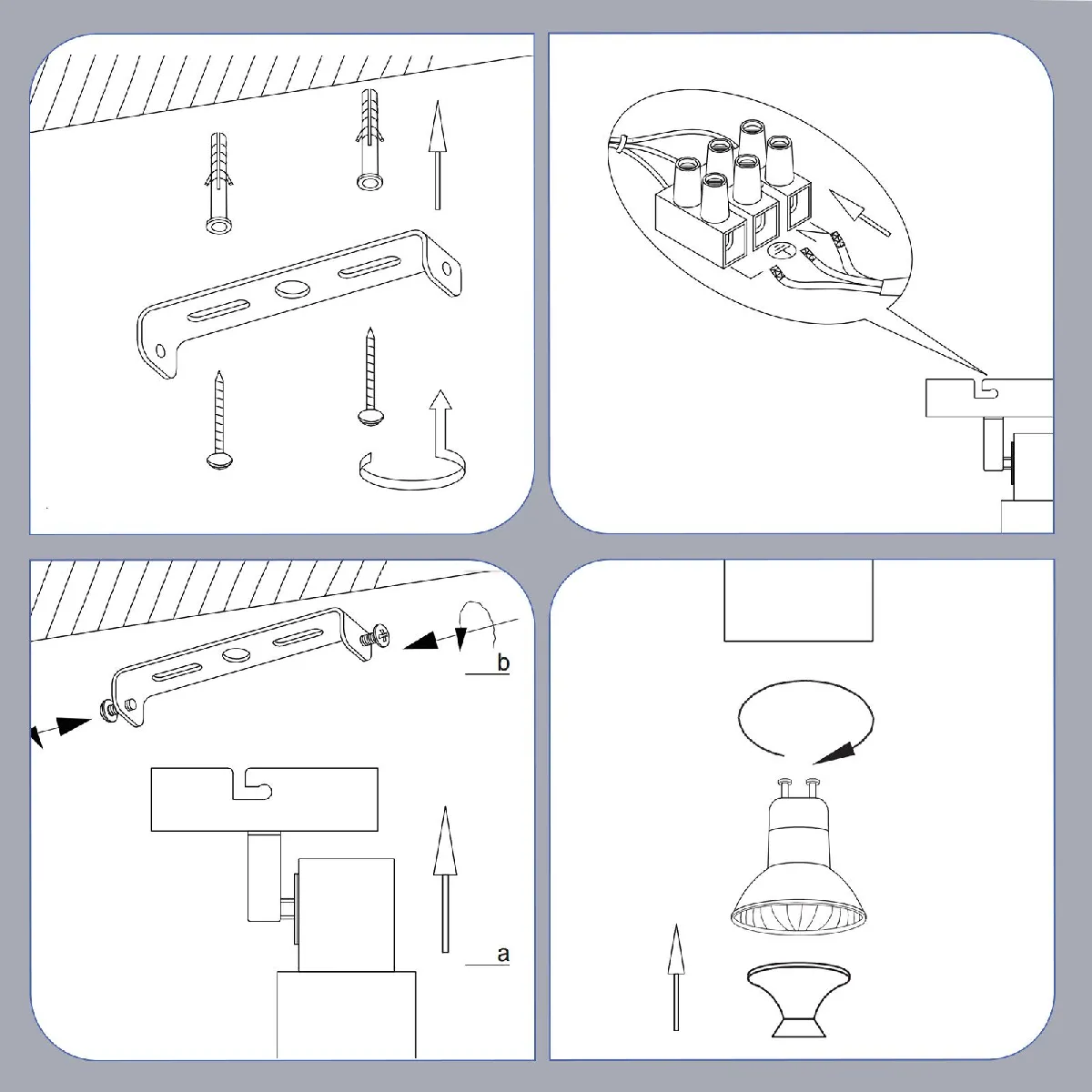 b

a