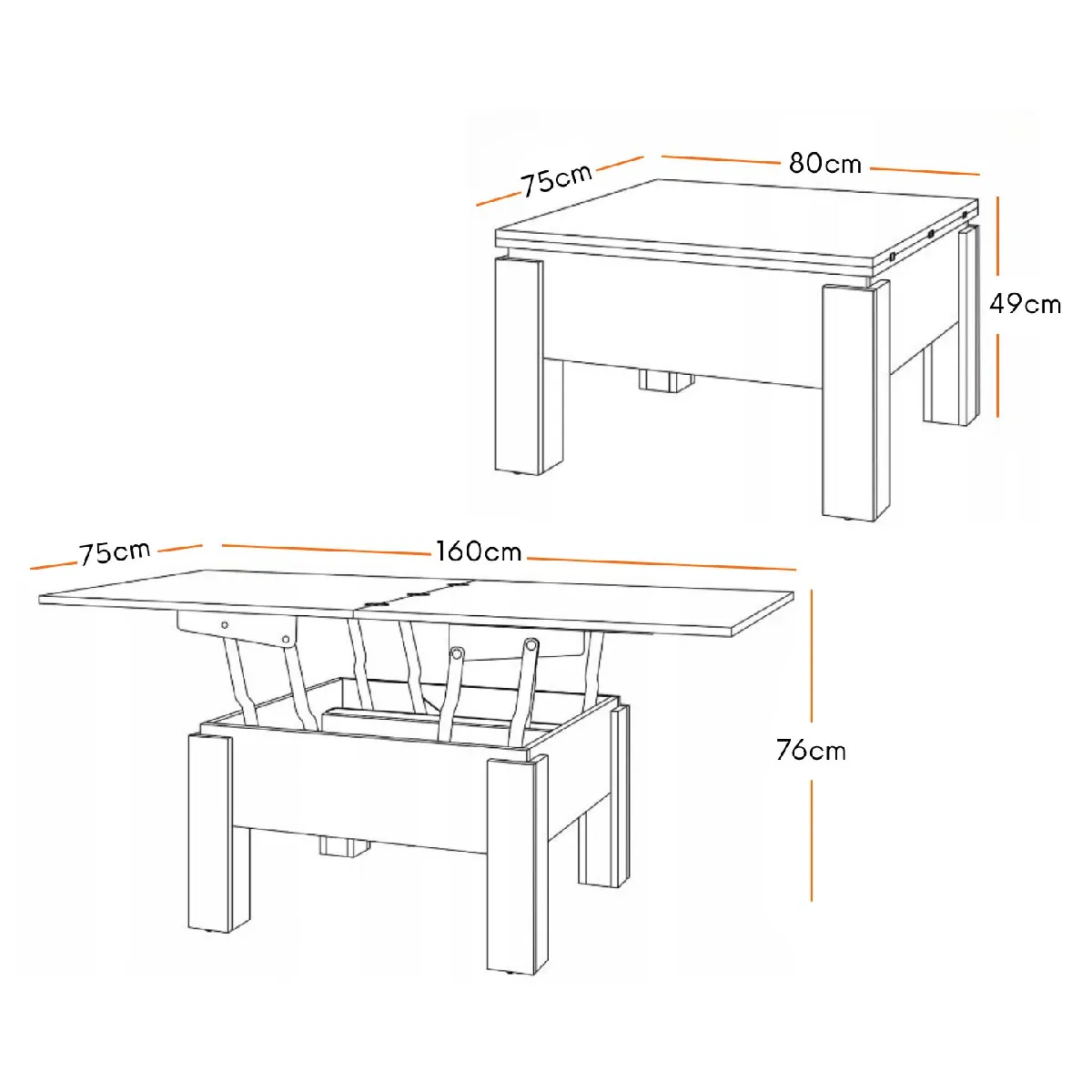 75cm
80cm
49cm
75cm
160cm
76cm