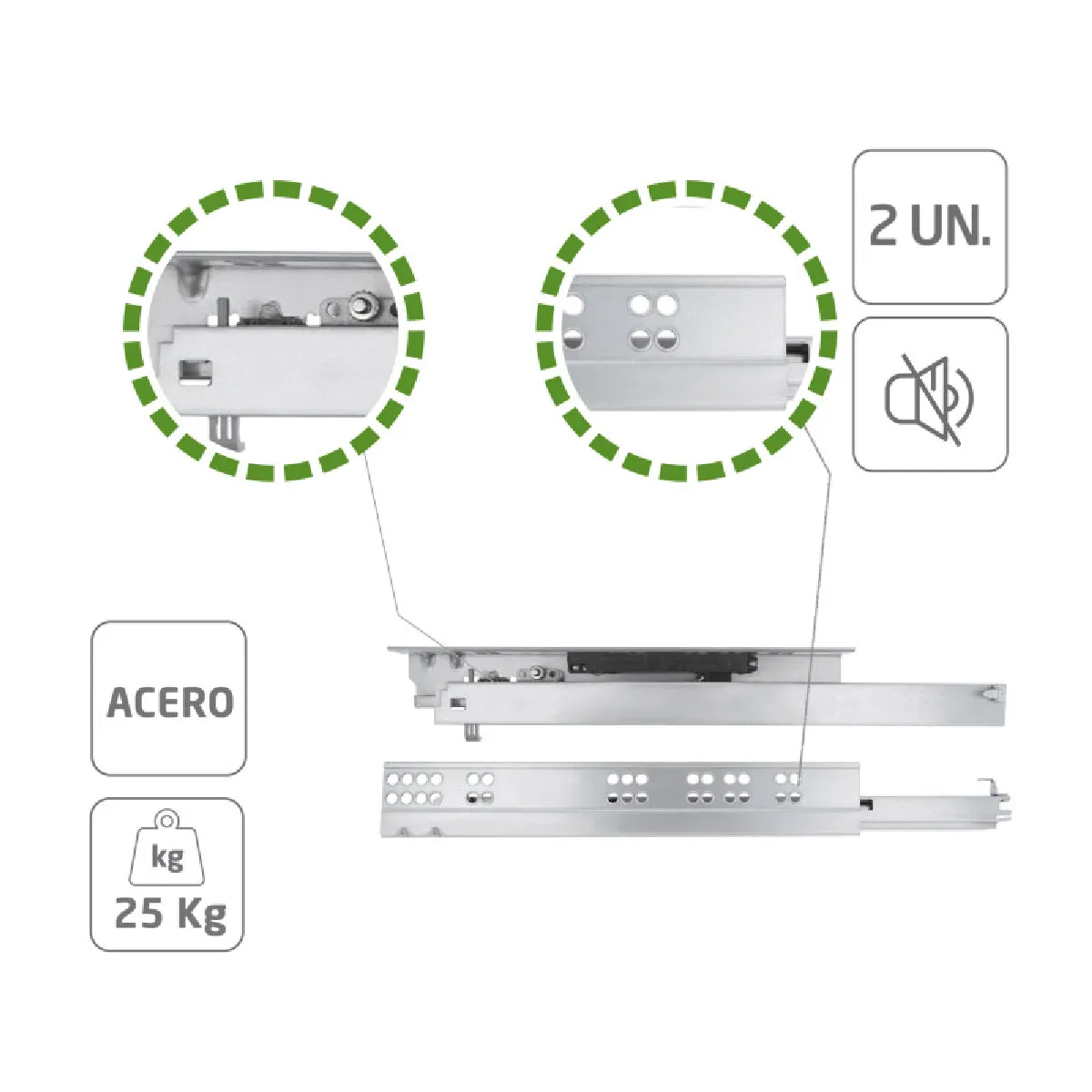 2 UN.

ACERO

kg
25 Kg