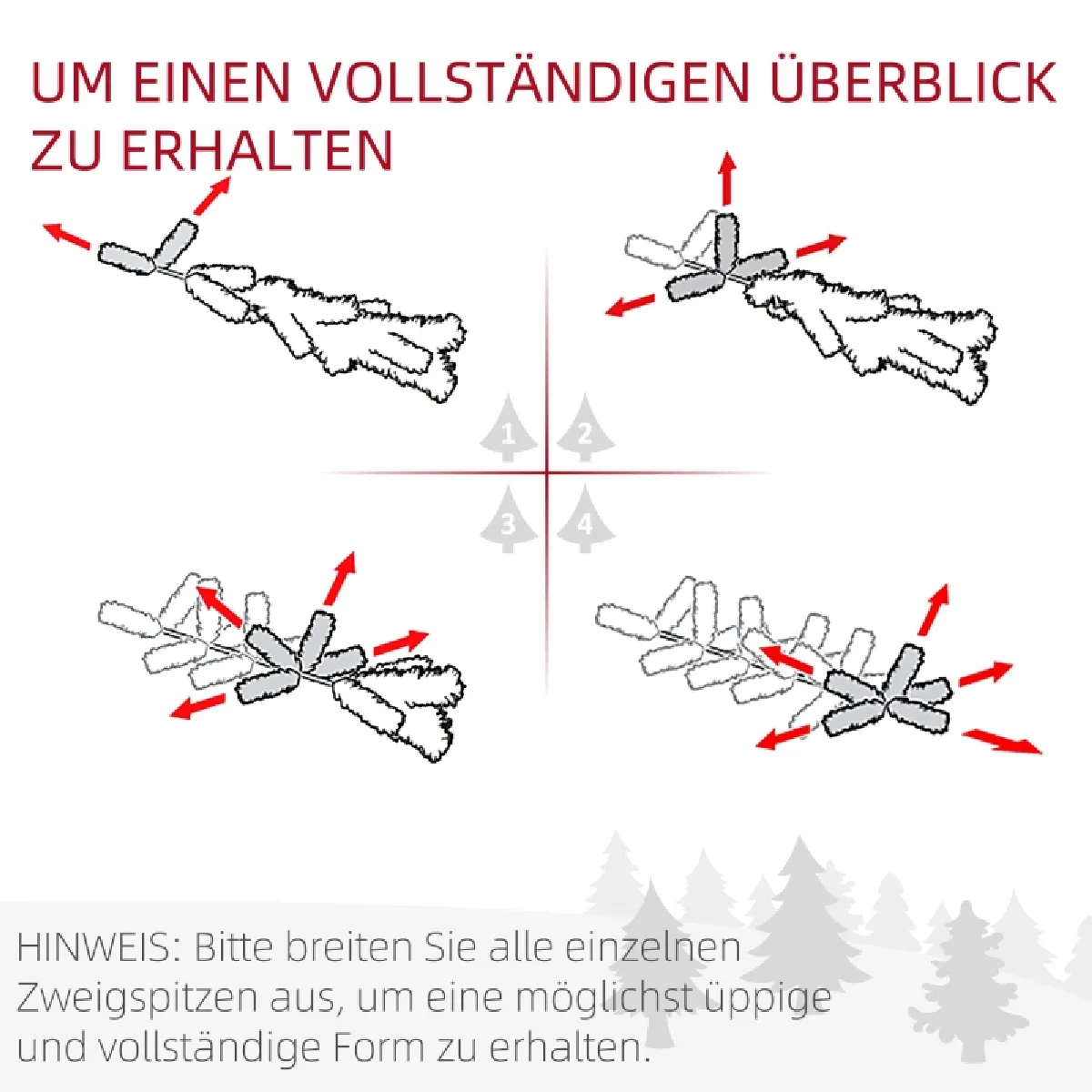 UM EINEN VOLLSTÄNDIGEN ÜBERBLICK ZU ERHALTEN

1 2

3 4

HINWEIS: Bitte breiten Sie alle einzelnen Zweigspitzen aus, um eine möglichst üppige und vollständige Form zu erhalten.