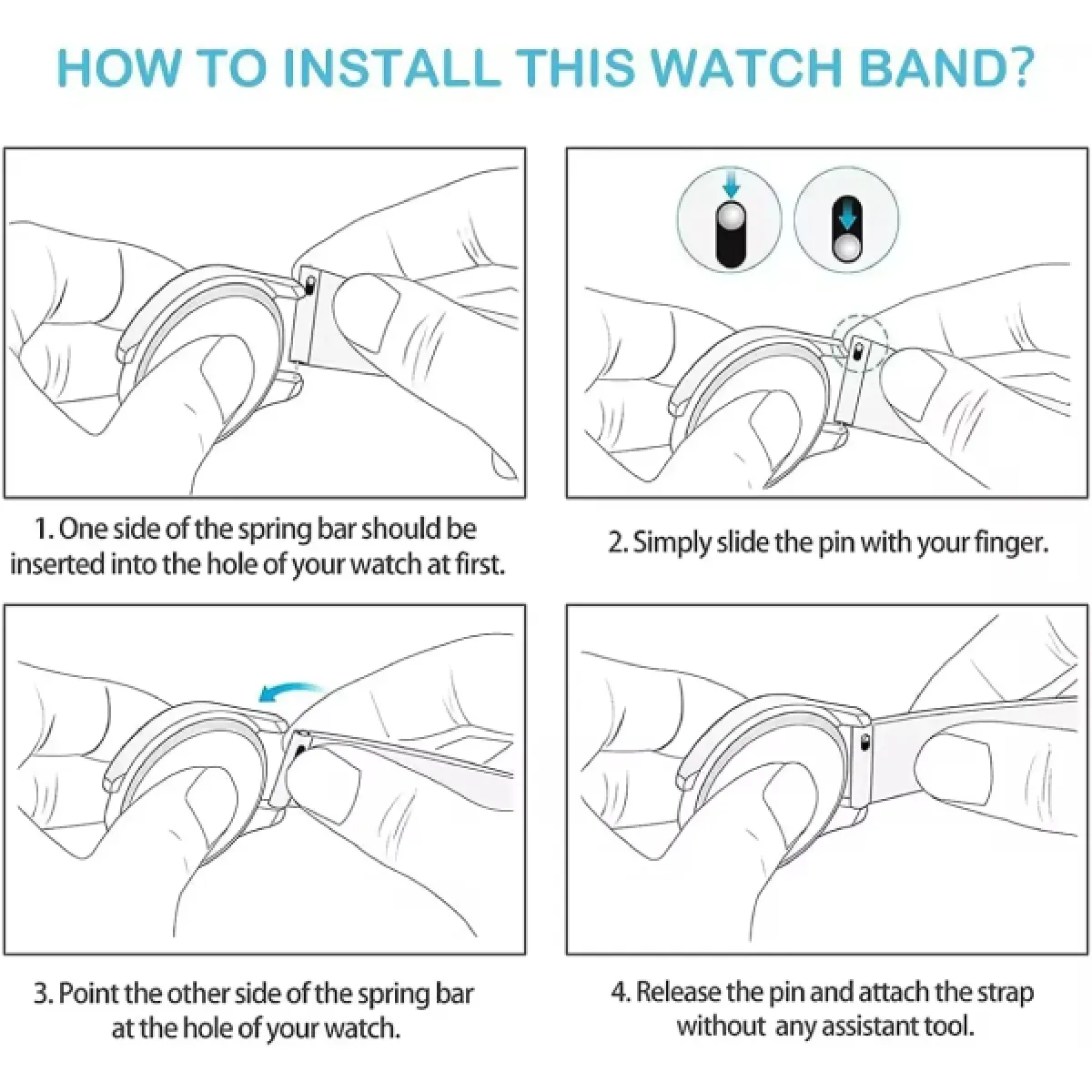 HOW TO INSTALL THIS WATCH BAND?

1. One side of the spring bar should be inserted into the hole of your watch at first.

2. Simply slide the pin with your finger.

3. Point the other side of the spring bar at the hole of your watch.

4. Release the pin and attach the strap without any assistant tool.