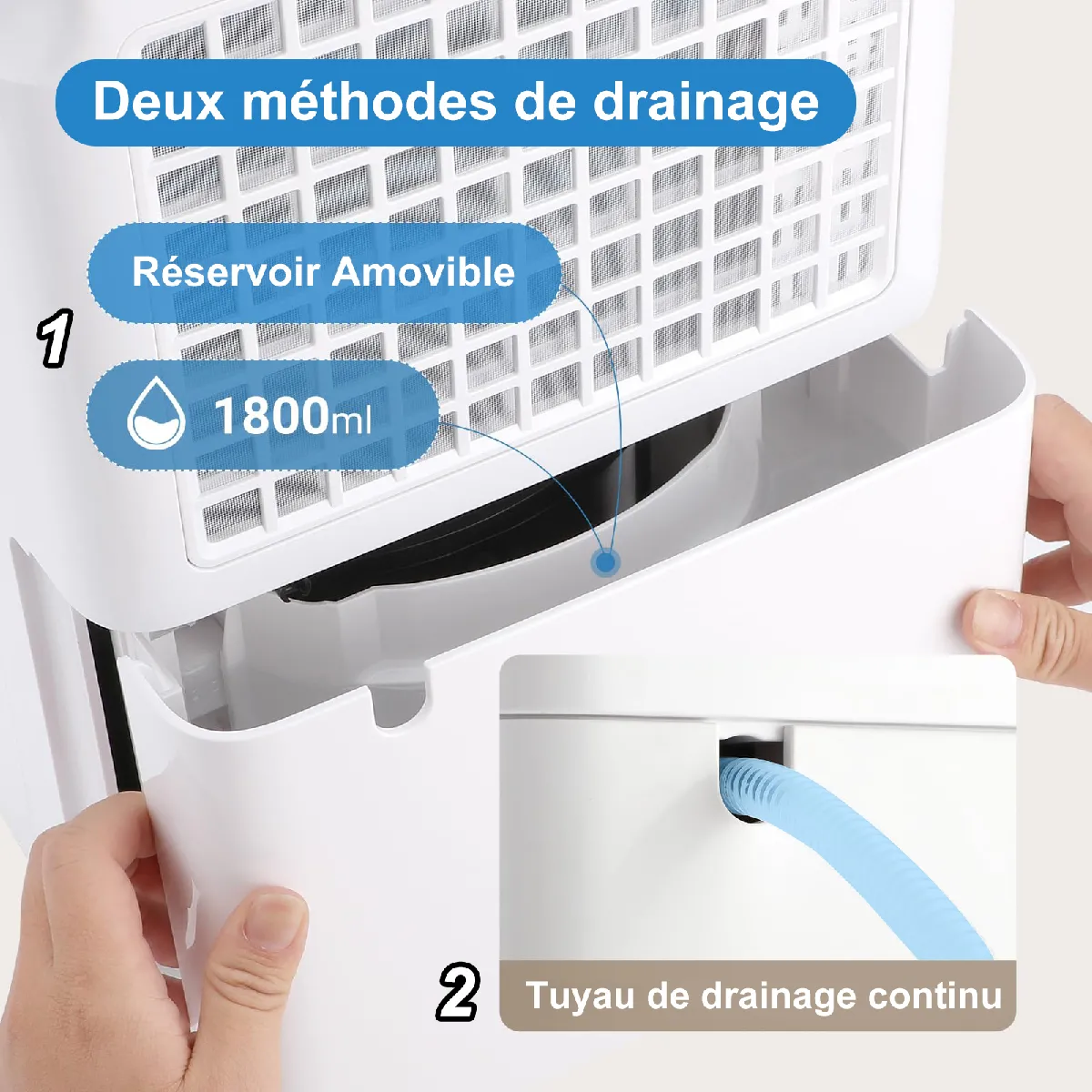 Deux méthodes de drainage

Réservoir Amovible

1

1800ml

2

Tuyau de drainage continu