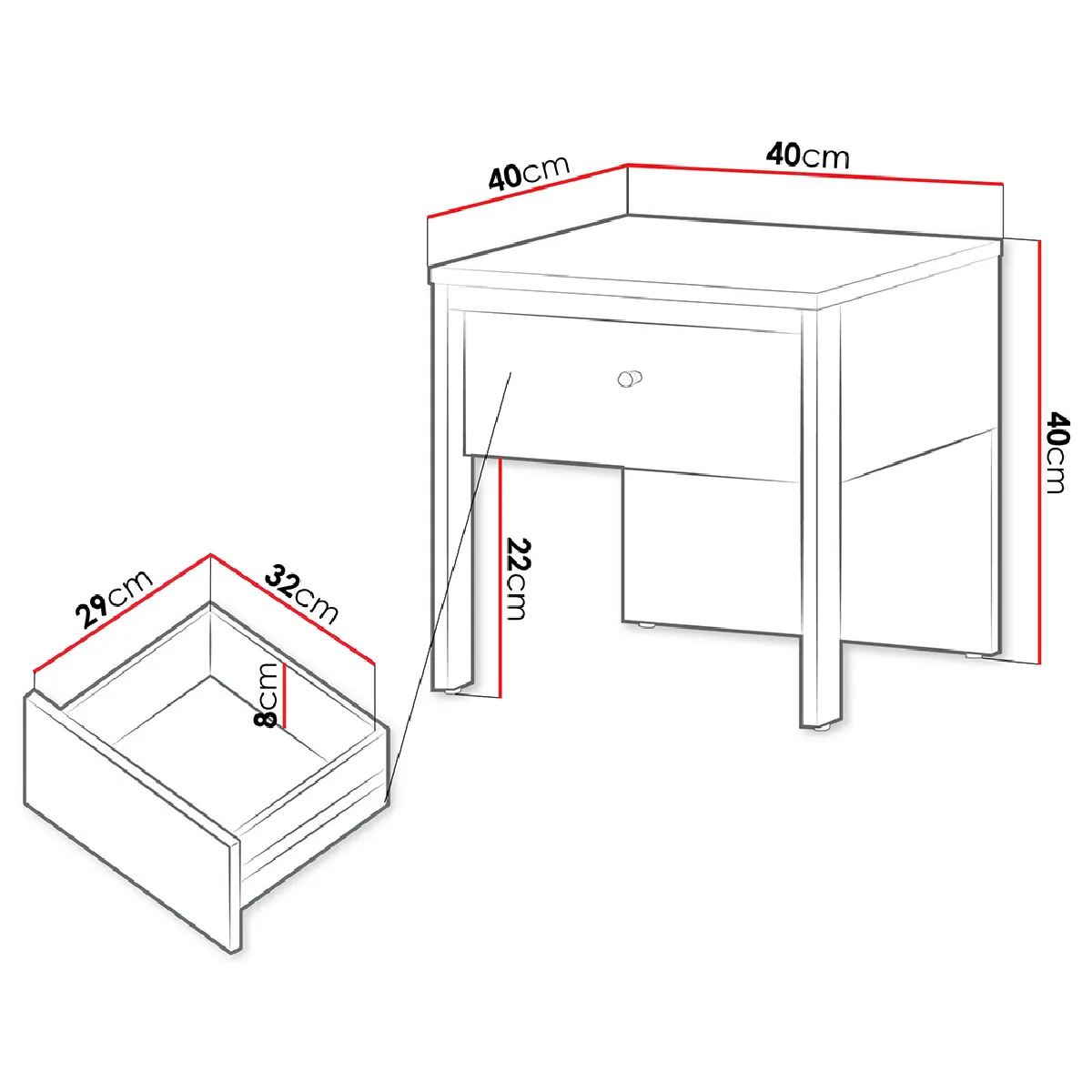 40cm
40cm
40cm
22cm
29cm
32cm
8cm