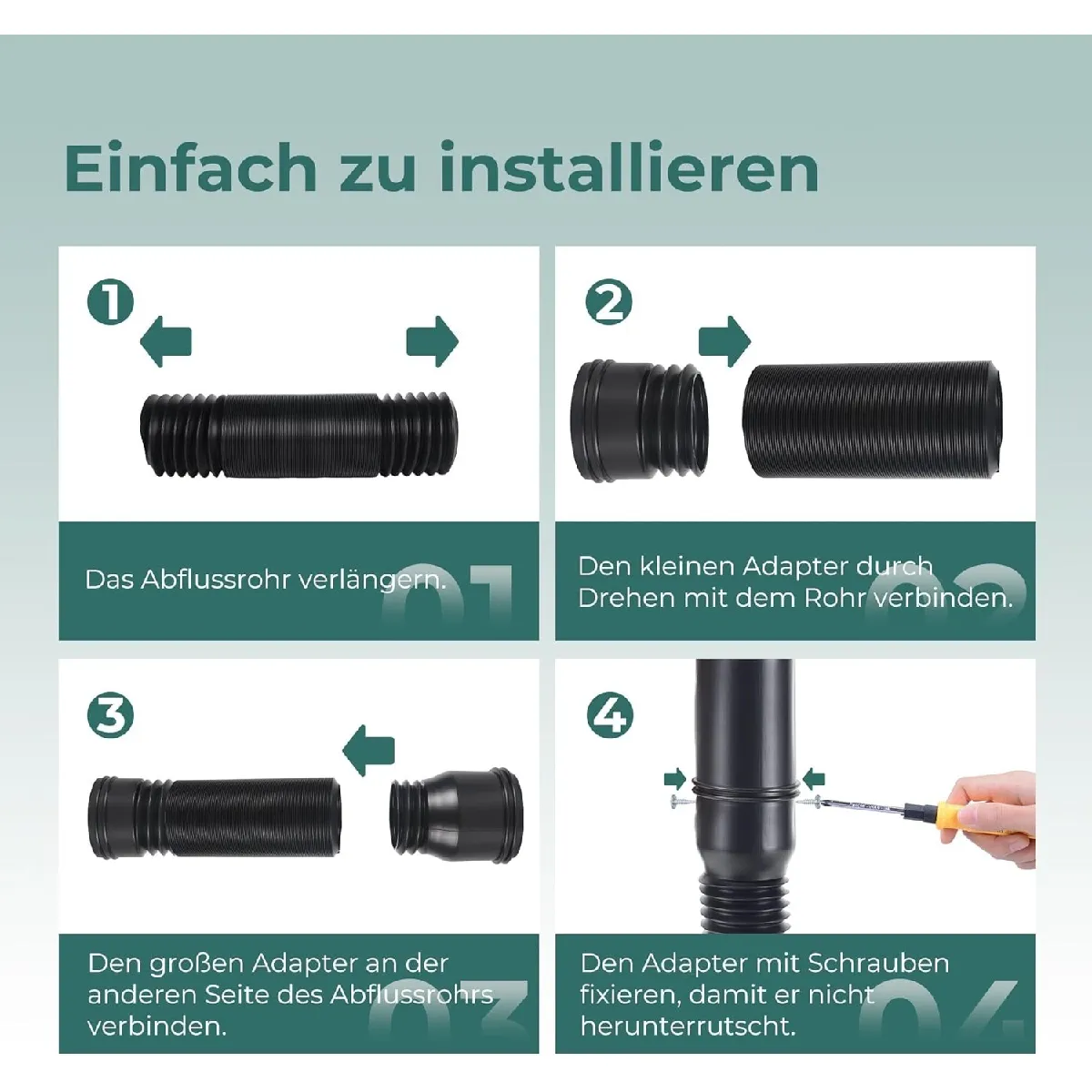 Einfach zu installieren

1

Das Abflussrohr verlängern.

01

2

Den kleinen Adapter durch Drehen mit dem Rohr verbinden.

02

3

Den großen Adapter an der anderen Seite des Abflussrohrs verbinden.

03

4

Den Adapter mit Schrauben fixieren, damit er nicht herunterrutscht.

04