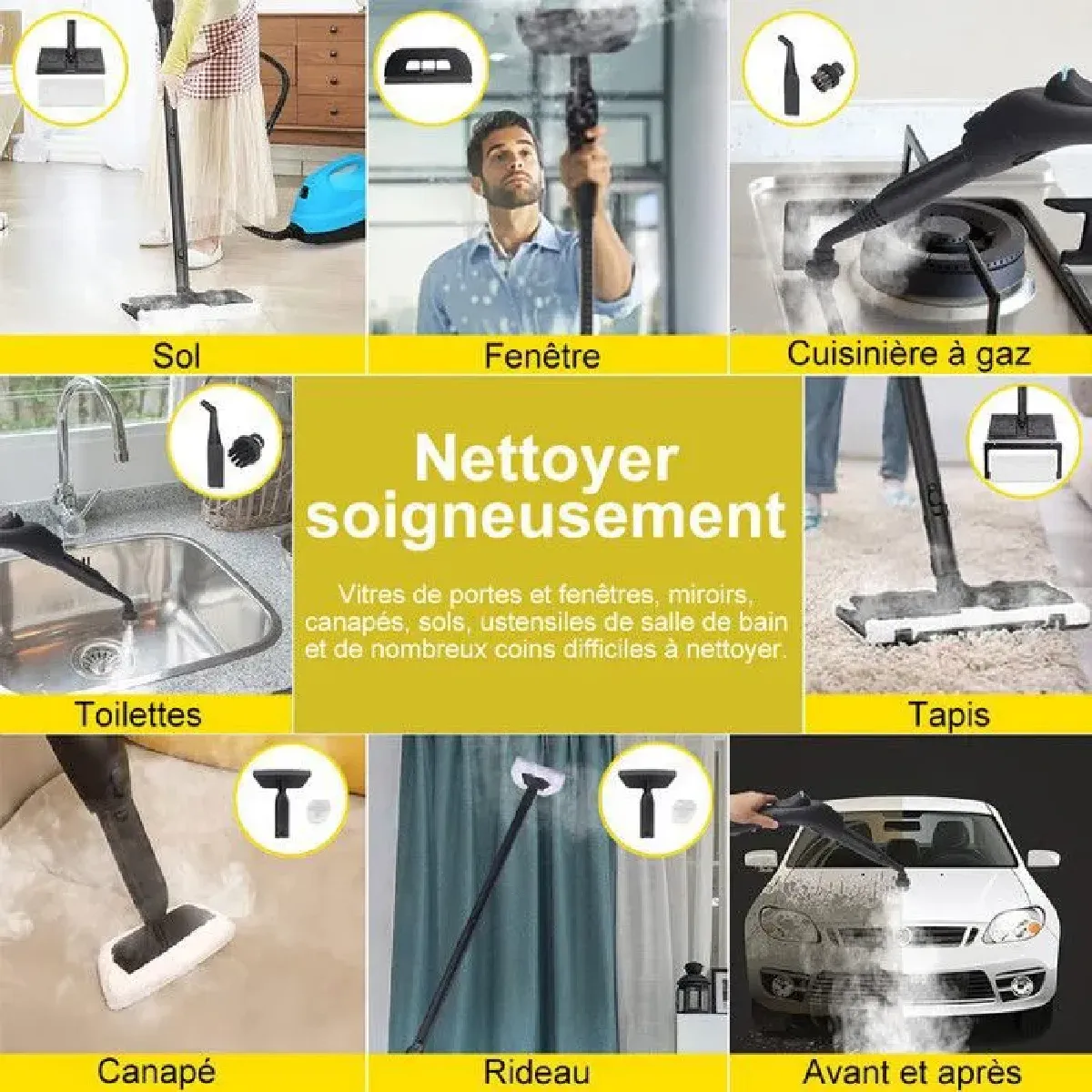 Sol

Fenêtre

Cuisinière à gaz

Toilettes

Nettoyer soigneusement

Vitres de portes et fenêtres, miroirs, canapés, sols, ustensiles de salle de bain et de nombreux coins difficiles à nettoyer.

Tapis

Canapé

Rideau

Avant et après