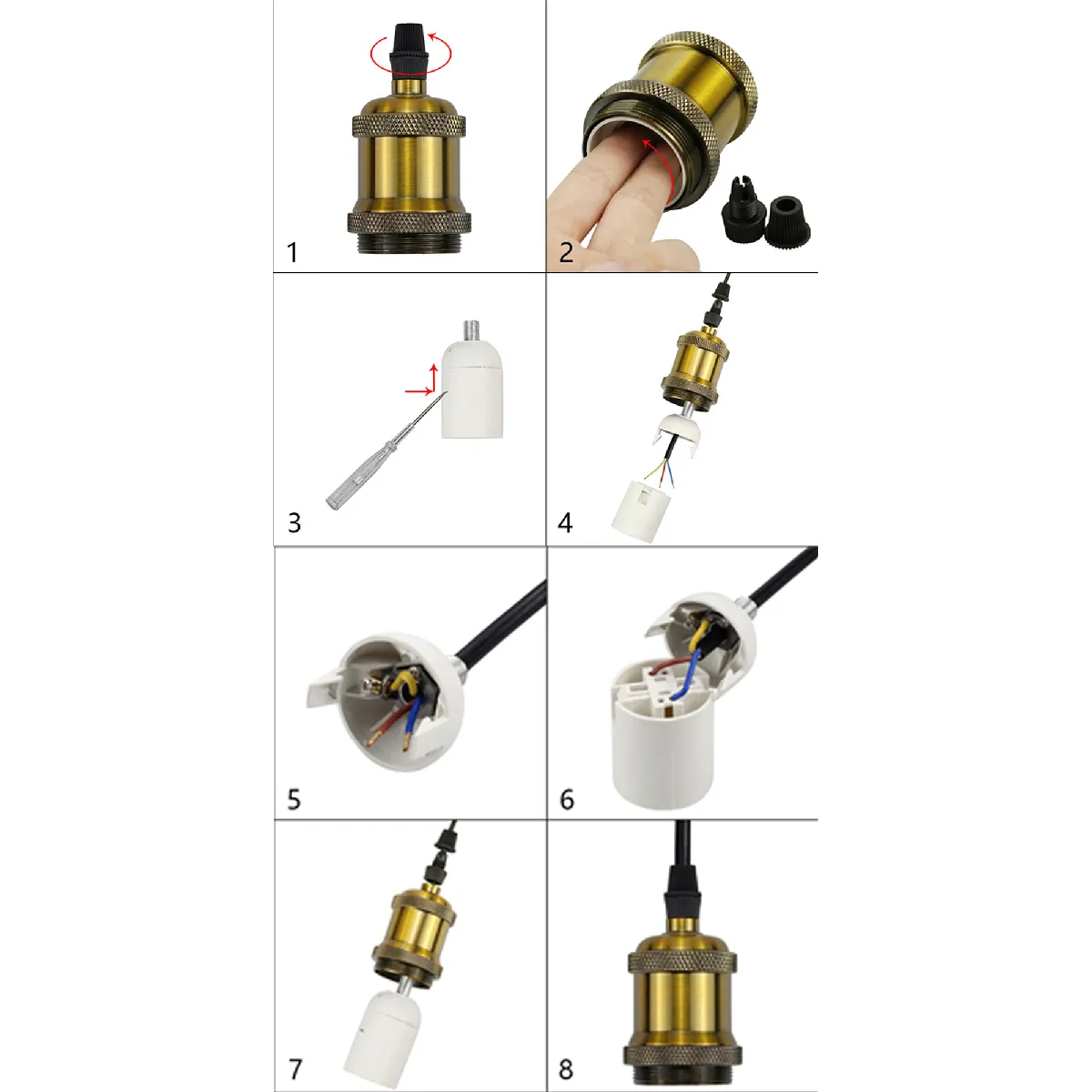 1
2
3
4
5
6
7
8