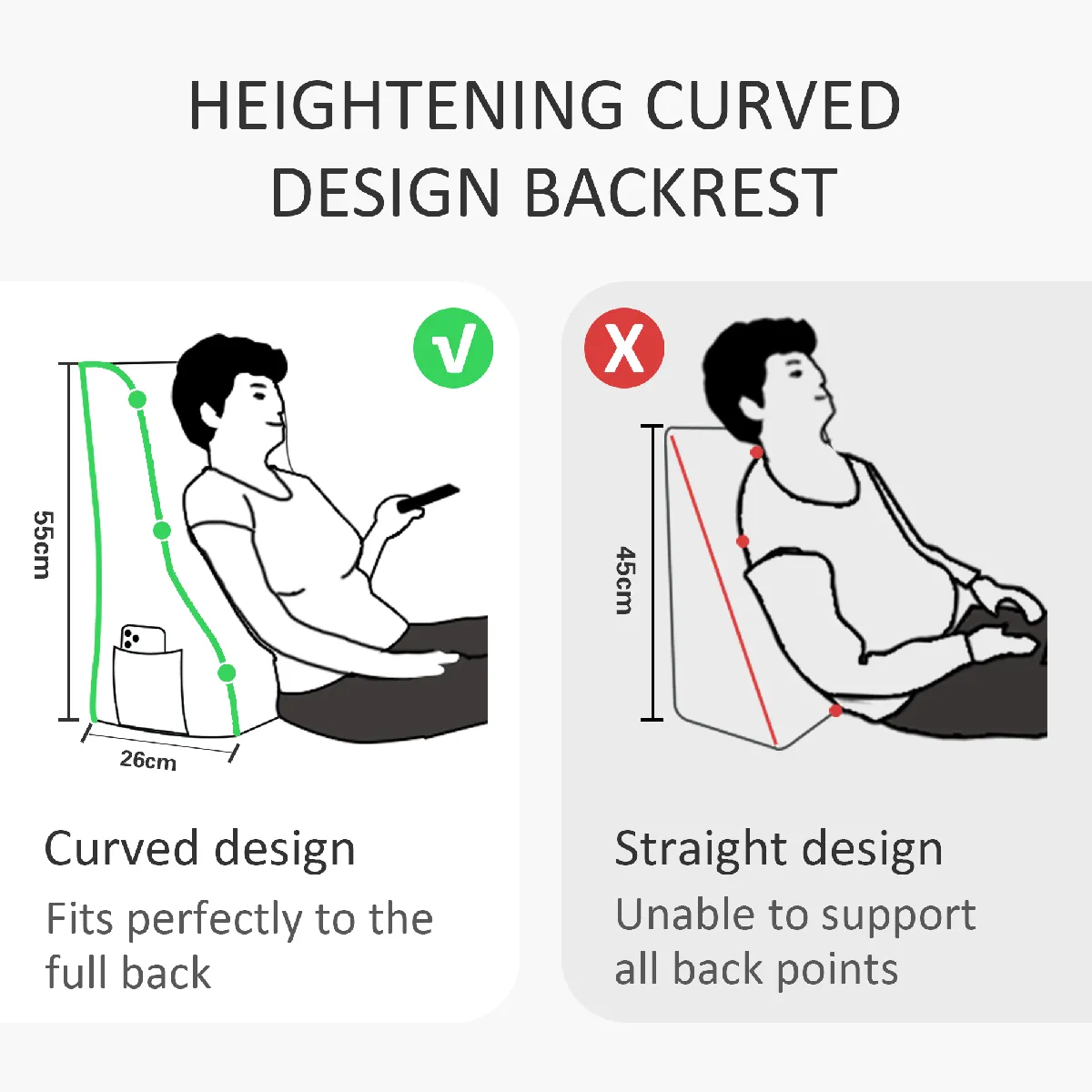 HEIGHTENING CURVED DESIGN BACKREST

√

55cm

26cm

Curved design

Fits perfectly to the full back

X

45cm

Straight design

Unable to support all back points