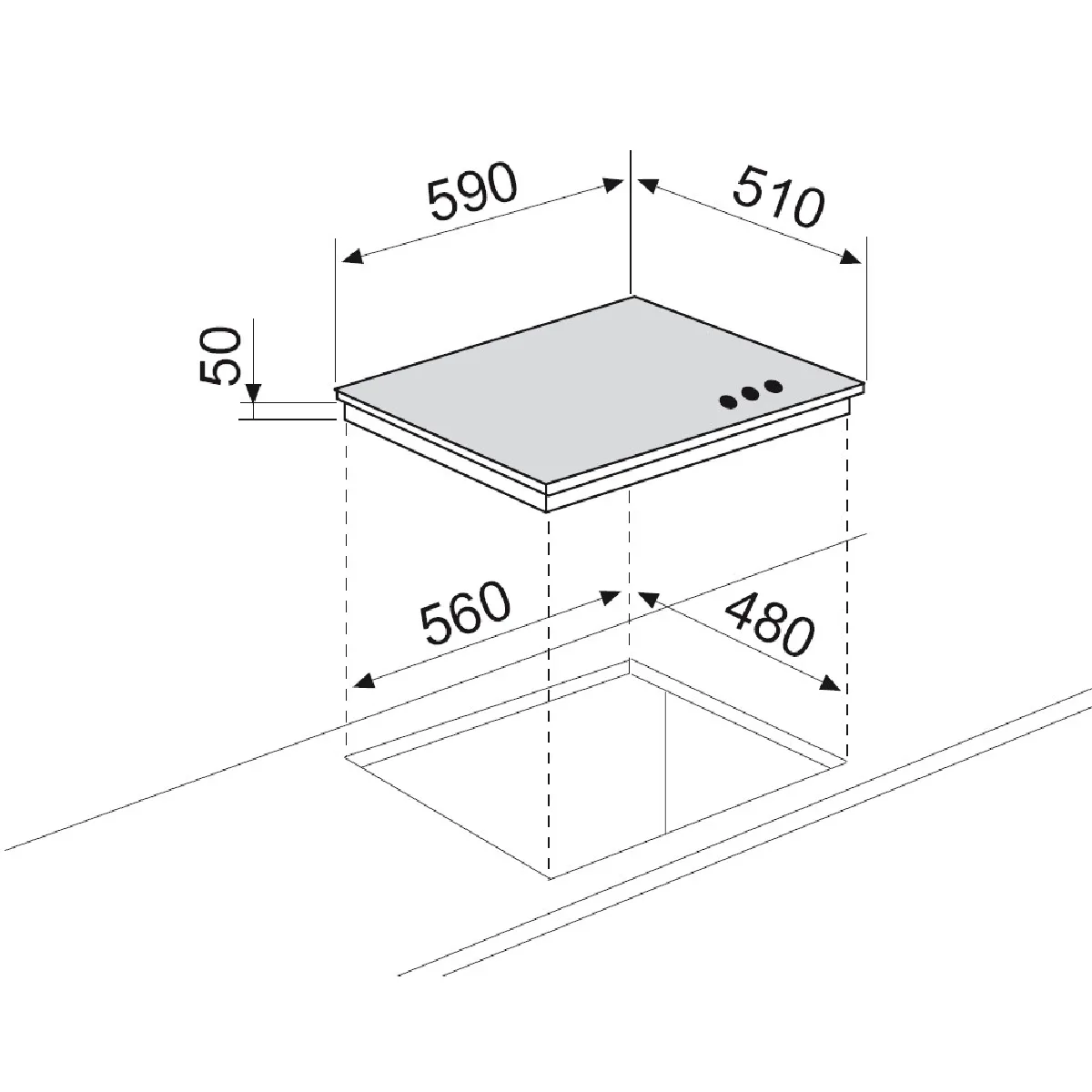 590
510
50
560
480