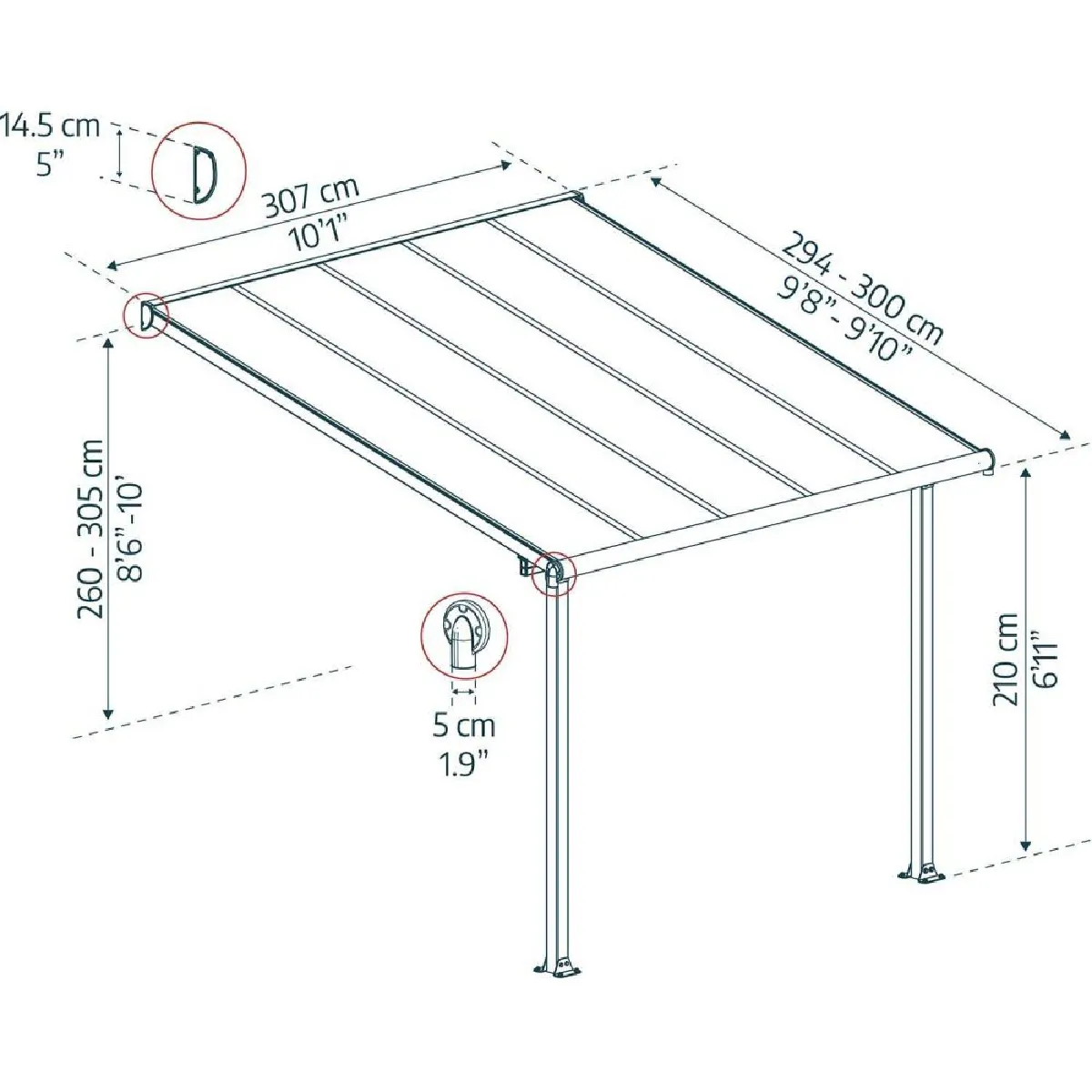 14.5 cm
5"

307 cm
10'1"

294 - 300 cm
9'8" - 9'10"

260 - 305 cm
8'6"-10'

5 cm
1.9"

210 cm
6'11"