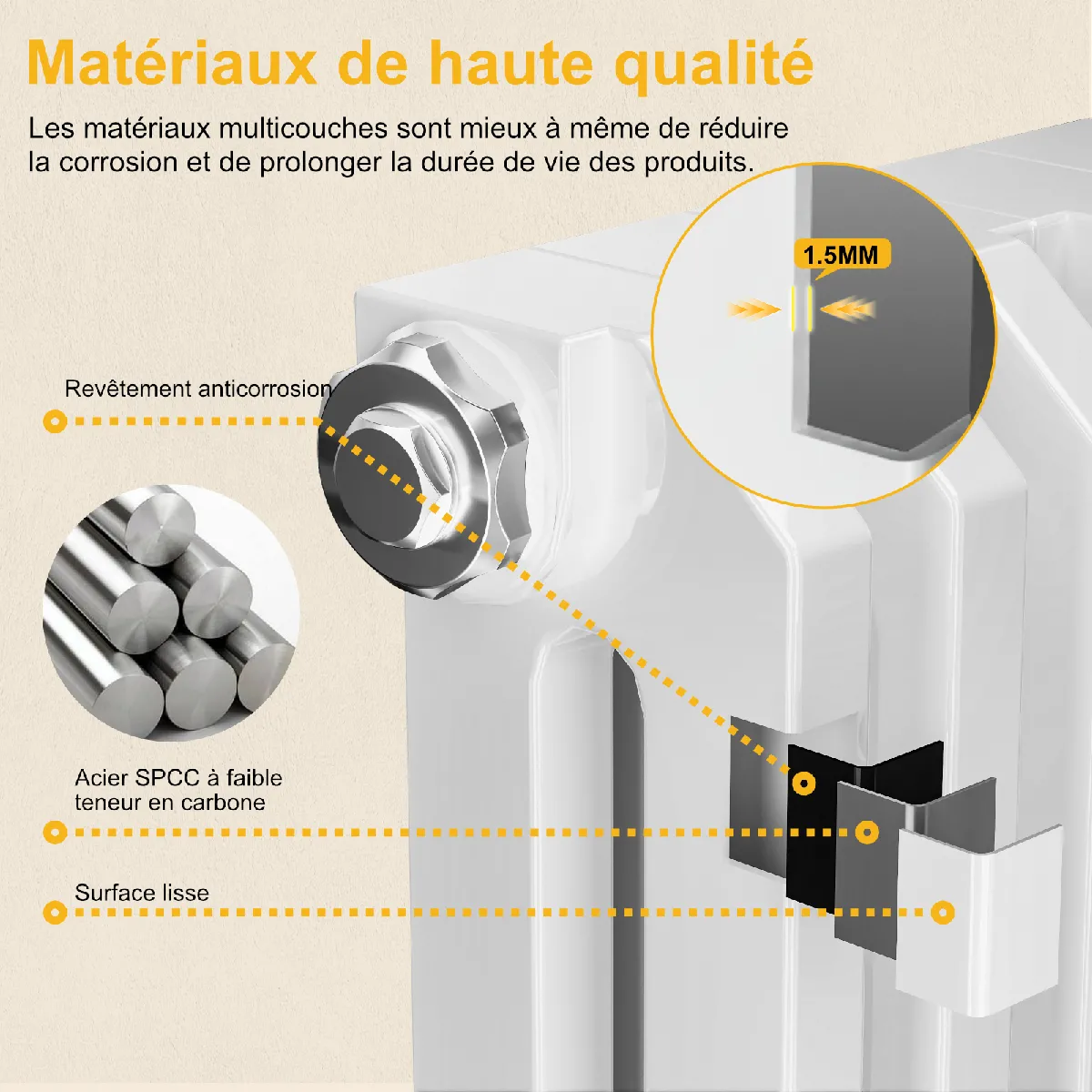 Matériaux de haute qualité

Les matériaux multicouches sont mieux à même de réduire la corrosion et de prolonger la durée de vie des produits.

1.5MM

Revêtement anticorrosion

Acier SPCC à faible teneur en carbone

Surface lisse