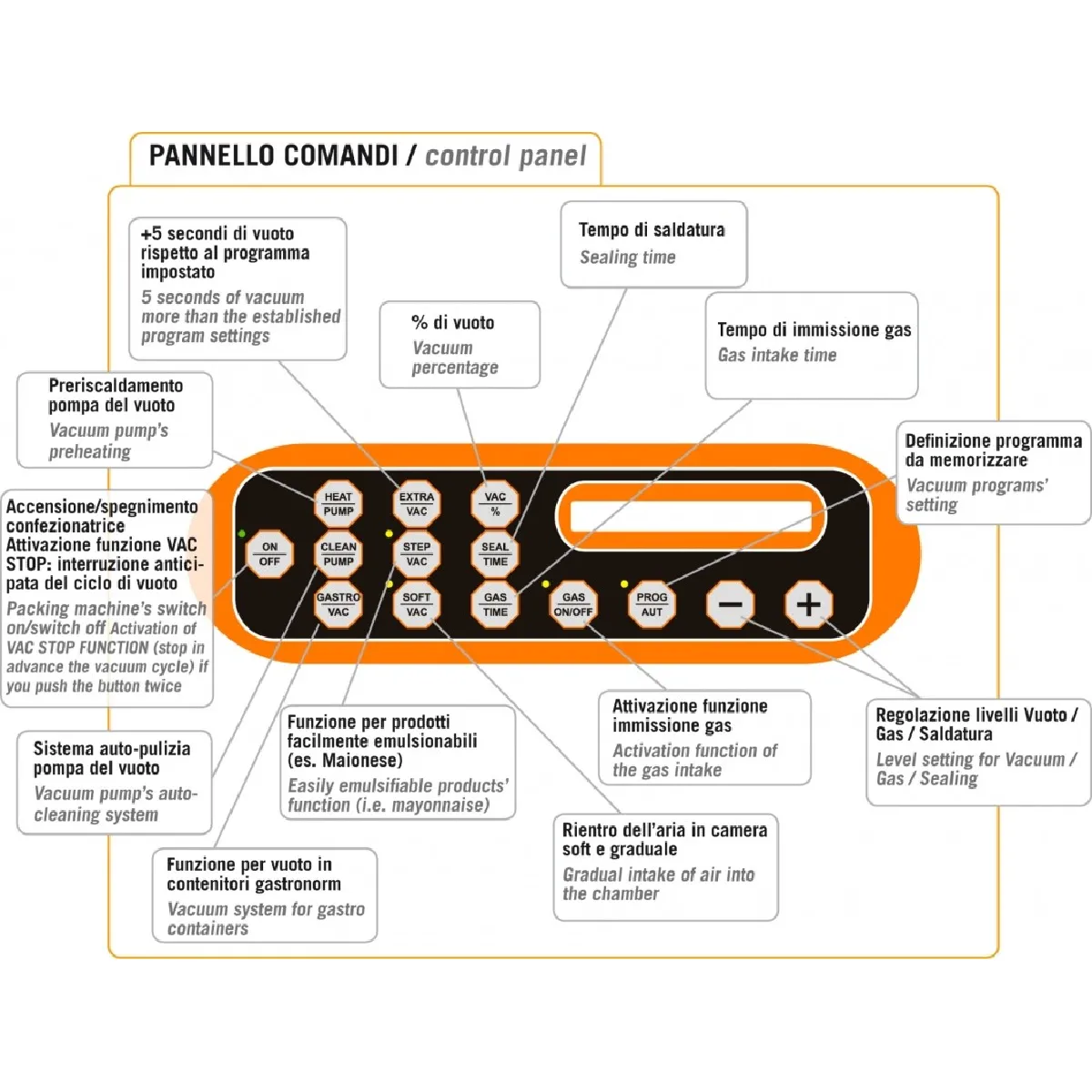 PANNELLO COMANDI / control panel

+5 secondi di vuoto rispetto al programma impostato
5 seconds of vacuum more than the established program settings

Tempo di saldatura
Sealing time

% di vuoto
Vacuum percentage

Tempo di immissione gas
Gas intake time

Preriscaldamento pompa del vuoto
Vacuum pump's preheating

Definizione programma da memorizzare
Vacuum programs' setting

Accensione/spegnimento confezionatrice Attivazione funzione VAC STOP: interruzione anticipata del ciclo di vuoto
Packing machine's switch on/switch off Activation of VAC STOP FUNCTION (stop in advance the vacuum cycle) if you push the button twice

ON OFF

HEAT PUMP

CLEAN PUMP

GASTRO VAC

EXTRA VAC

STEP VAC

SOFT VAC

VAC %

SEAL TIME

GAS TIME

GAS ON/OFF

PROG AUT

−

+

Sistema auto-pulizia pompa del vuoto
Vacuum pump's auto-cleaning system

Funzione per prodotti facilmente emulsionabili (es. Maionese)
Easily emulsifiable products' function (i.e. mayonnaise)

Attivazione funzione immissione gas
Activation function of the gas intake

Regolazione livelli Vuoto / Gas / Saldatura
Level setting for Vacuum / Gas / Sealing

Funzione per vuoto in contenitori gastronorm
Vacuum system for gastro containers

Rientro dell'aria in camera soft e graduale
Gradual intake of air into the chamber