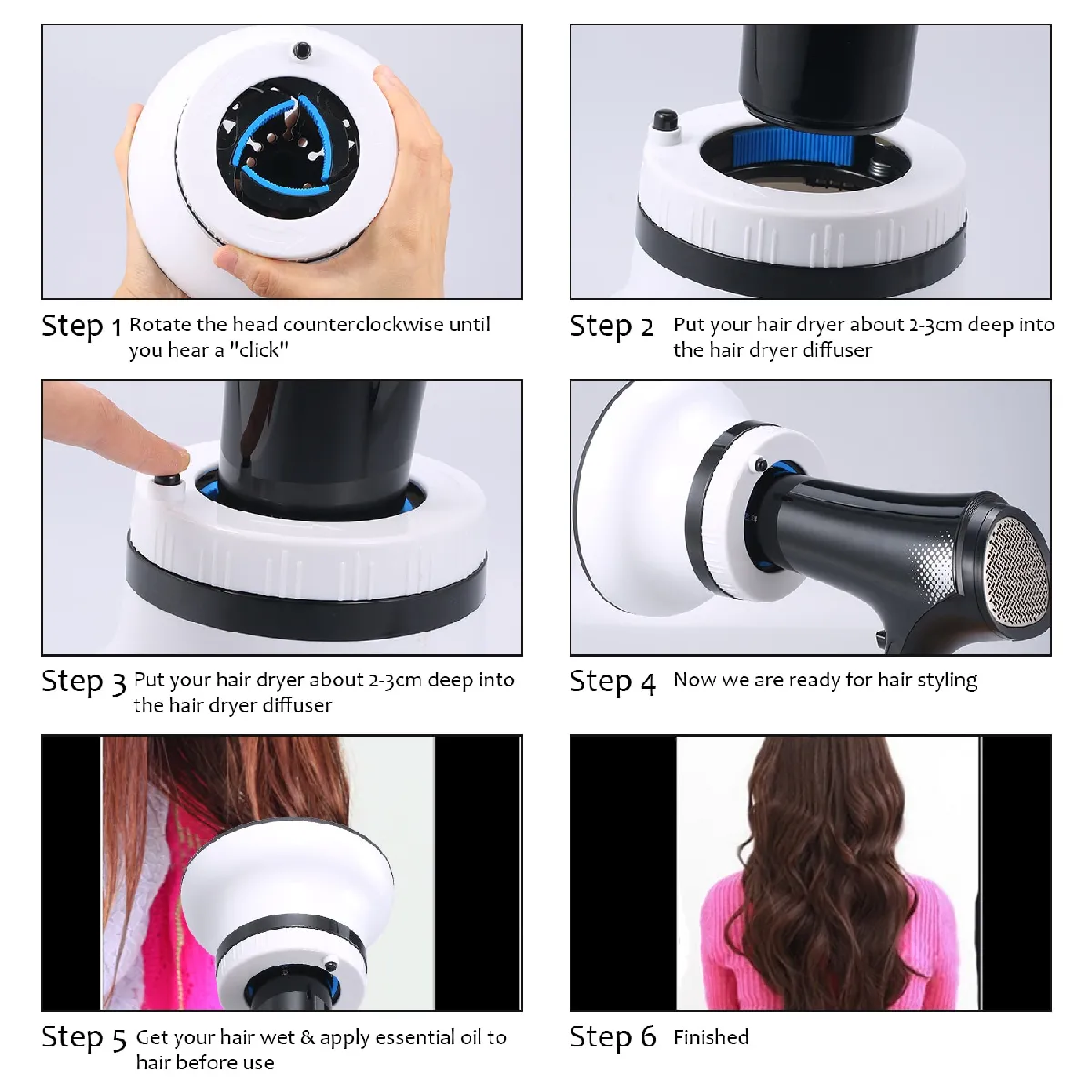 Step 1 Rotate the head counterclockwise until you hear a "click"

Step 2 Put your hair dryer about 2-3cm deep into the hair dryer diffuser

Step 3 Put your hair dryer about 2-3cm deep into the hair dryer diffuser

Step 4 Now we are ready for hair styling

Step 5 Get your hair wet & apply essential oil to hair before use

Step 6 Finished