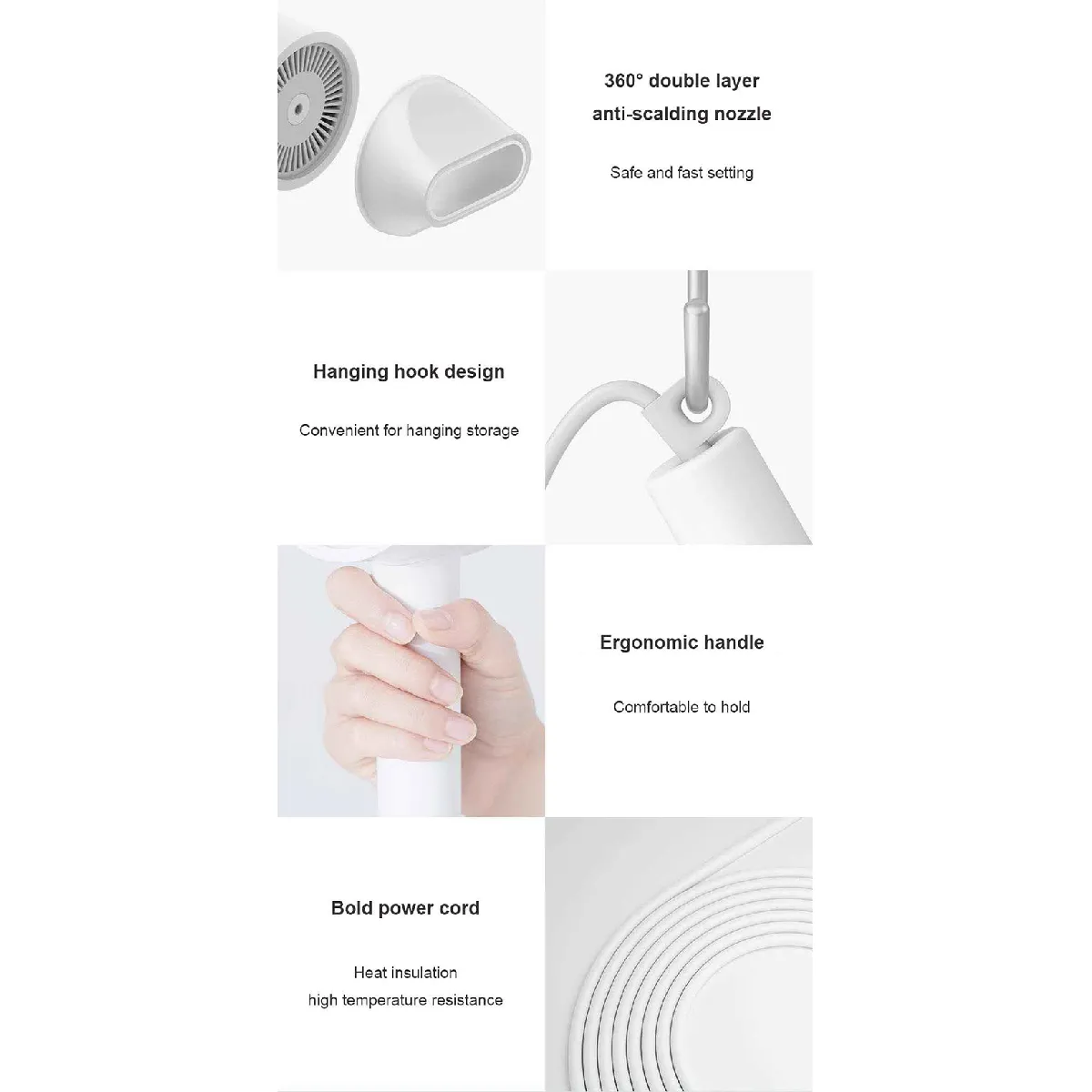 360° double layer
anti-scalding nozzle

Safe and fast setting

Hanging hook design

Convenient for hanging storage

Ergonomic handle

Comfortable to hold

Bold power cord

Heat insulation
high temperature resistance