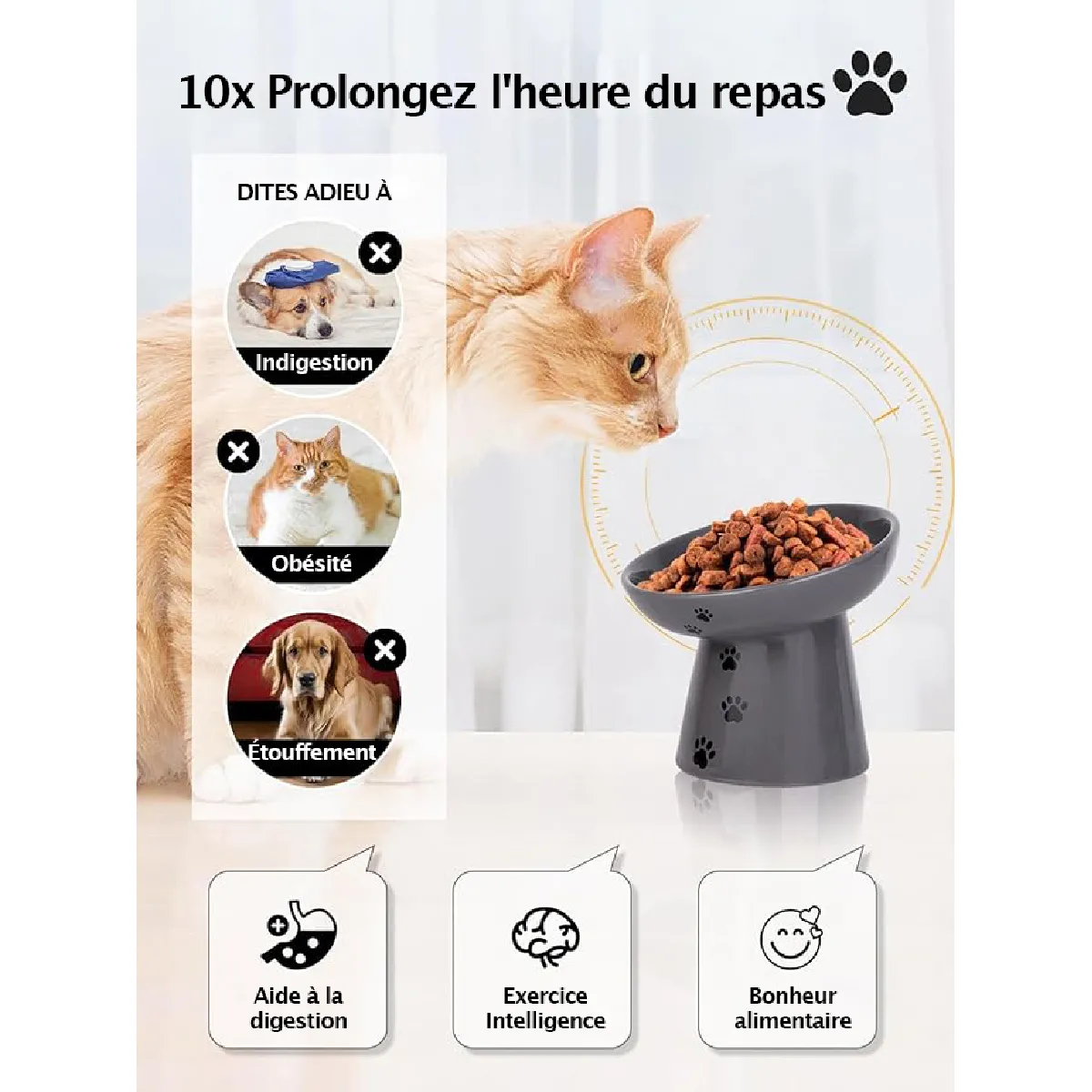 10x Prolongez l'heure du repas

DITES ADIEU À

Indigestion

Obésité

Étouffement

Aide à la digestion

Exercice Intelligence

Bonheur alimentaire