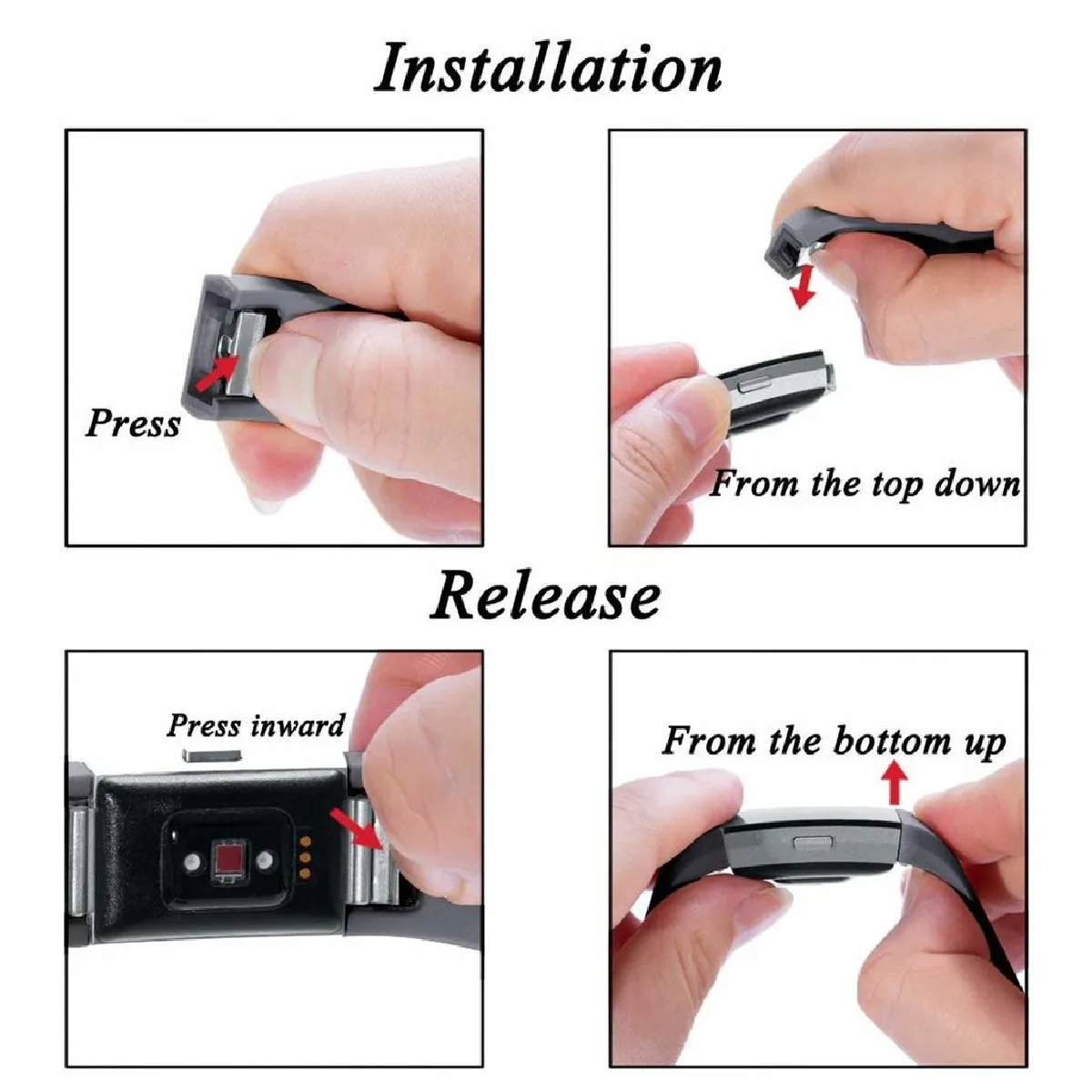 Installation

Press

From the top down

Release

Press inward

From the bottom up