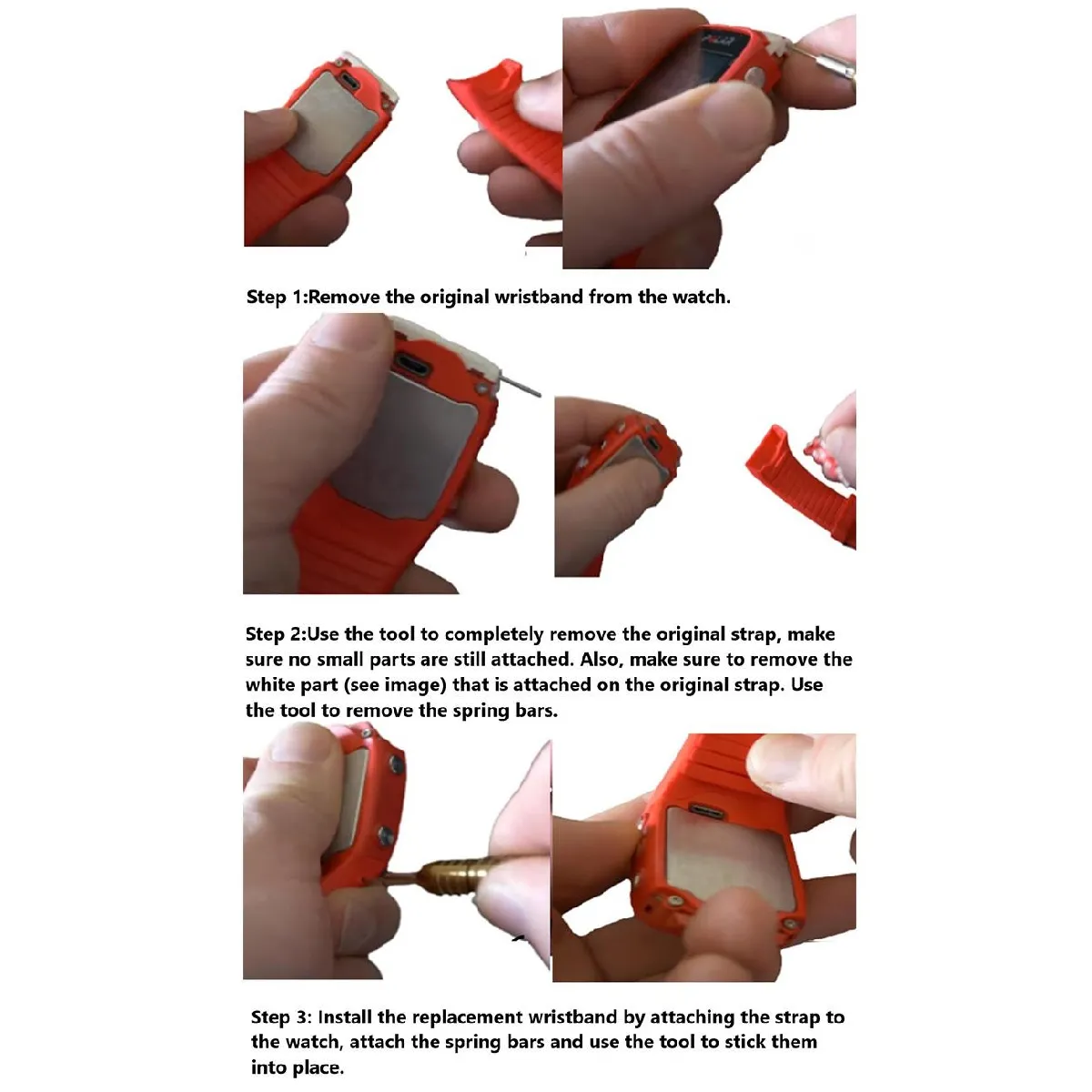 Step 1:Remove the original wristband from the watch.

Step 2:Use the tool to completely remove the original strap, make sure no small parts are still attached. Also, make sure to remove the white part (see image) that is attached on the original strap. Use the tool to remove the spring bars.

Step 3: Install the replacement wristband by attaching the strap to the watch, attach the spring bars and use the tool to stick them into place.