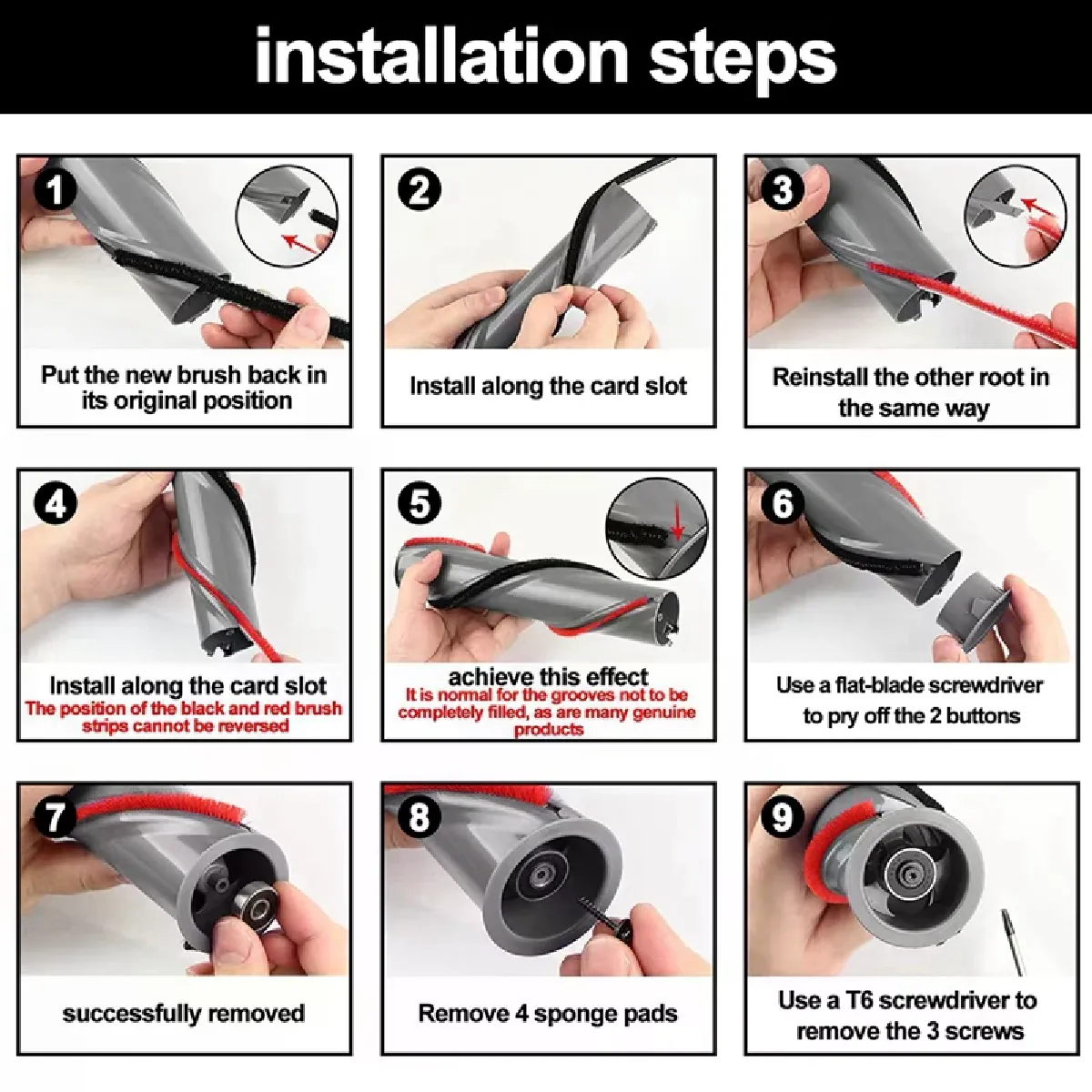 installation steps

1
Put the new brush back in its original position

2
Install along the card slot

3
Reinstall the other root in the same way

4
Install along the card slot
The position of the black and red brush strips cannot be reversed

5
achieve this effect
It is normal for the grooves not to be completely filled, as are many genuine products

6
Use a flat-blade screwdriver to pry off the 2 buttons

7
successfully removed

8
Remove 4 sponge pads

9
Use a T6 screwdriver to remove the 3 screws